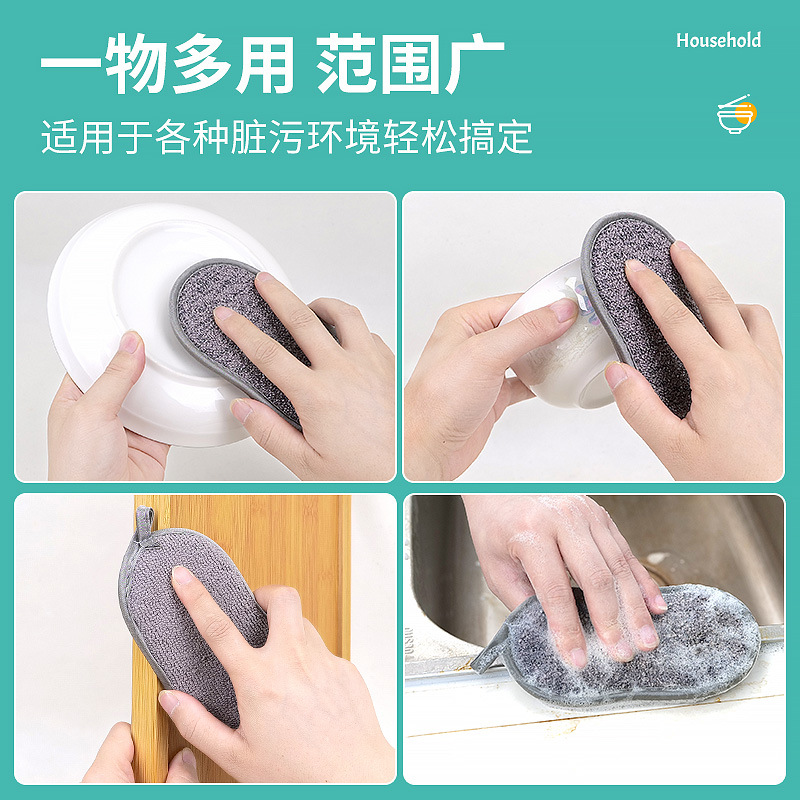 一物多用 范围广

Household

适用于各种脏污环境轻松搞定