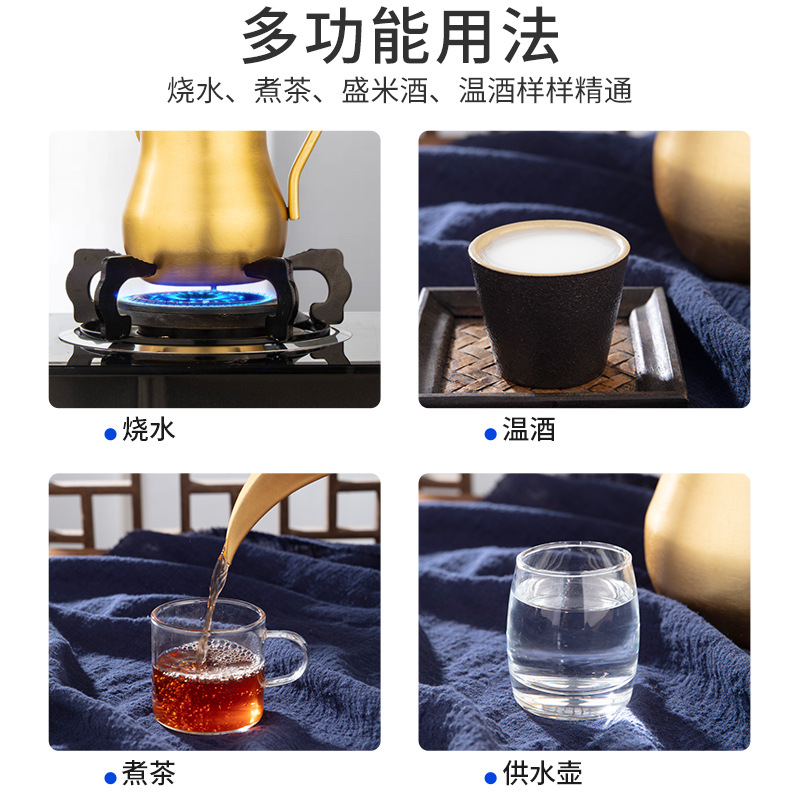 多功能用法

烧水、煮茶、盛米酒、温酒样样精通

烧水

温酒

煮茶

供水壶