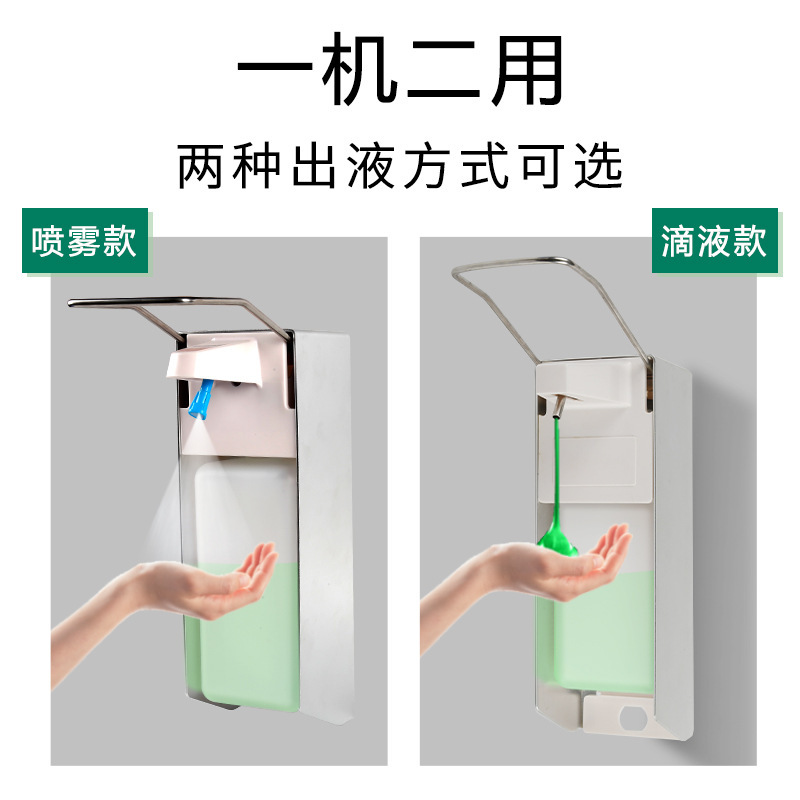 一机二用

两种出液方式可选

喷雾款

滴液款