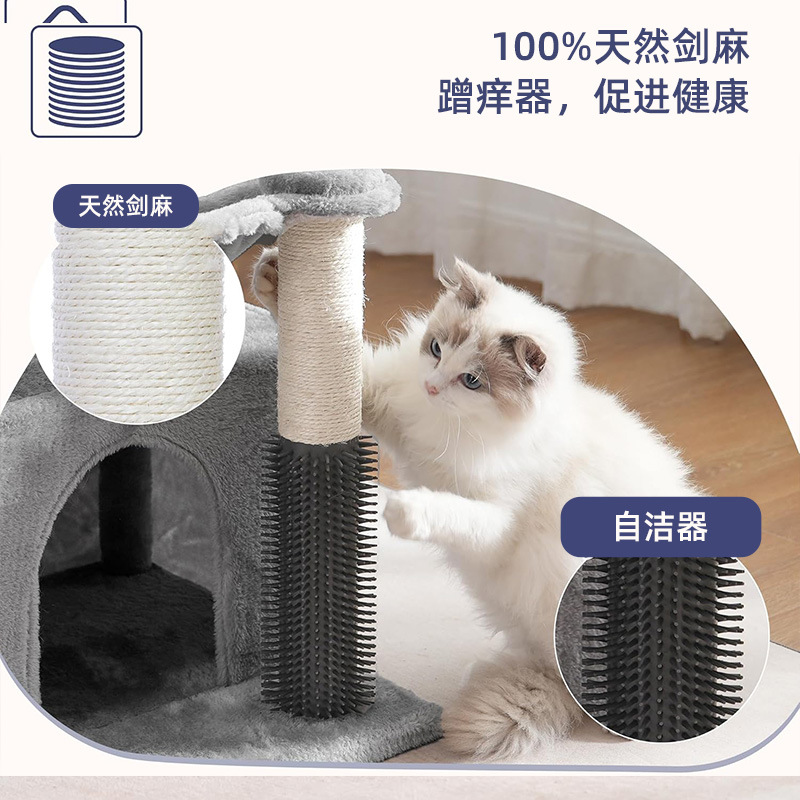 100%天然剑麻
蹭痒器，促进健康

天然剑麻

自洁器