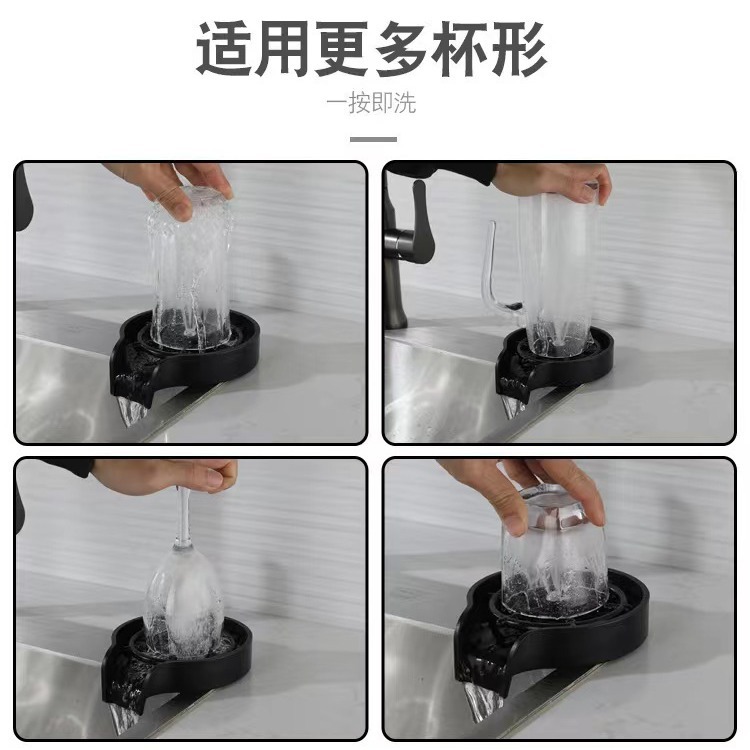 适用更多杯形

一按即洗