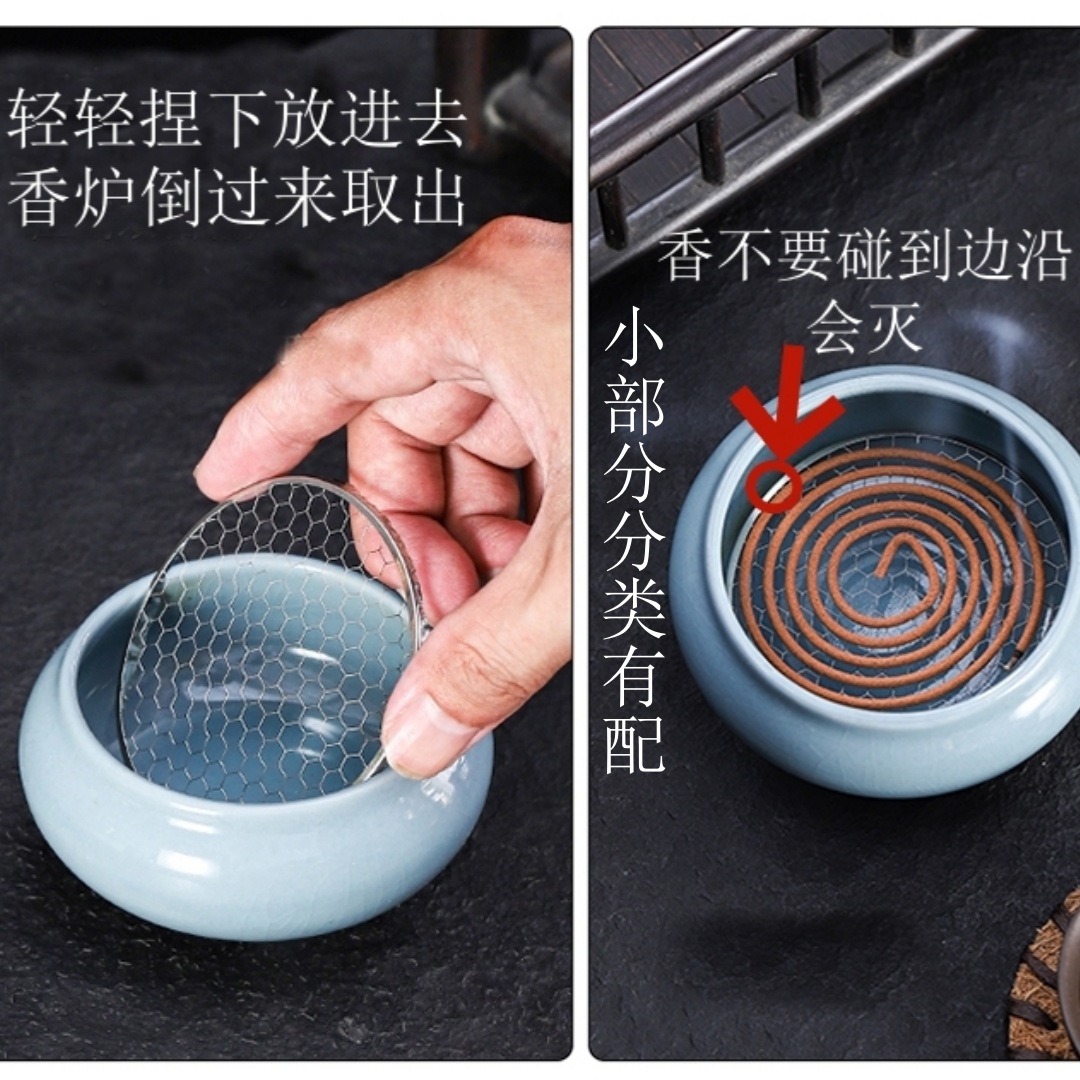 轻轻捏下放进去
香炉倒过来取出

香不要碰到边沿
会灭

小部分分类有配