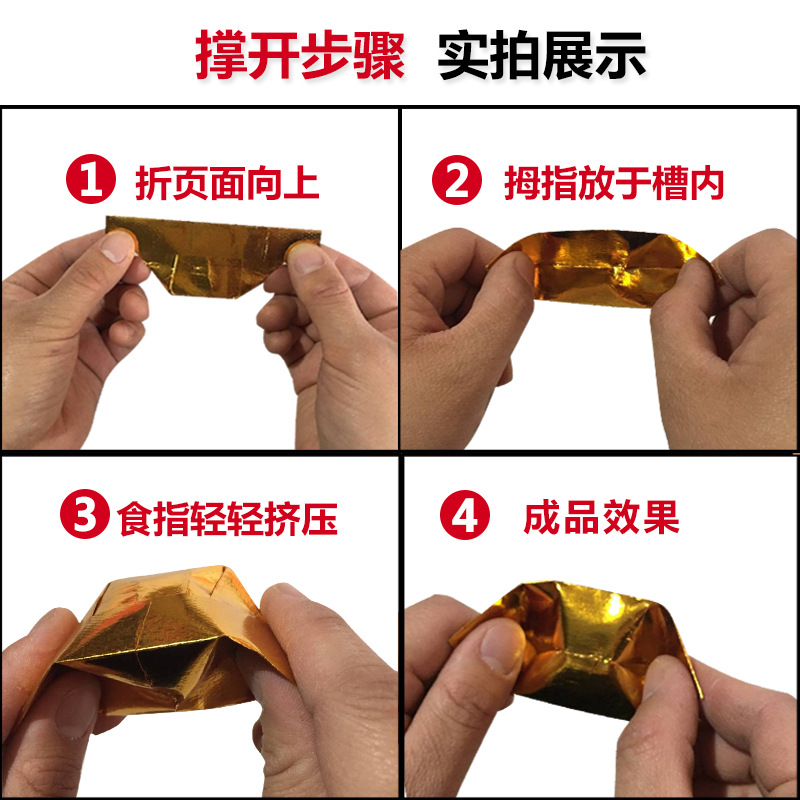 撑开步骤 实拍展示

1 折页面向上

2 拇指放于槽内

3 食指轻轻挤压

4 成品效果