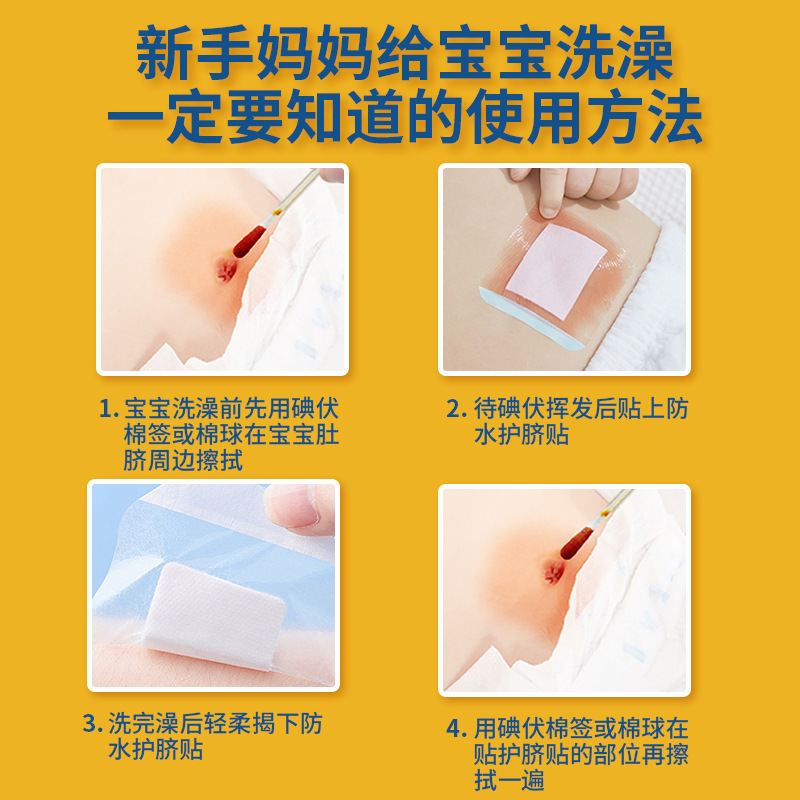 新手妈妈给宝宝洗澡
一定要知道的使用方法

1. 宝宝洗澡前先用碘伏棉签或棉球在宝宝肚脐周边擦拭

2. 待碘伏挥发后贴上防水护脐贴

3. 洗完澡后轻柔揭下防水护脐贴

4. 用碘伏棉签或棉球在贴护脐贴的部位再擦拭一遍