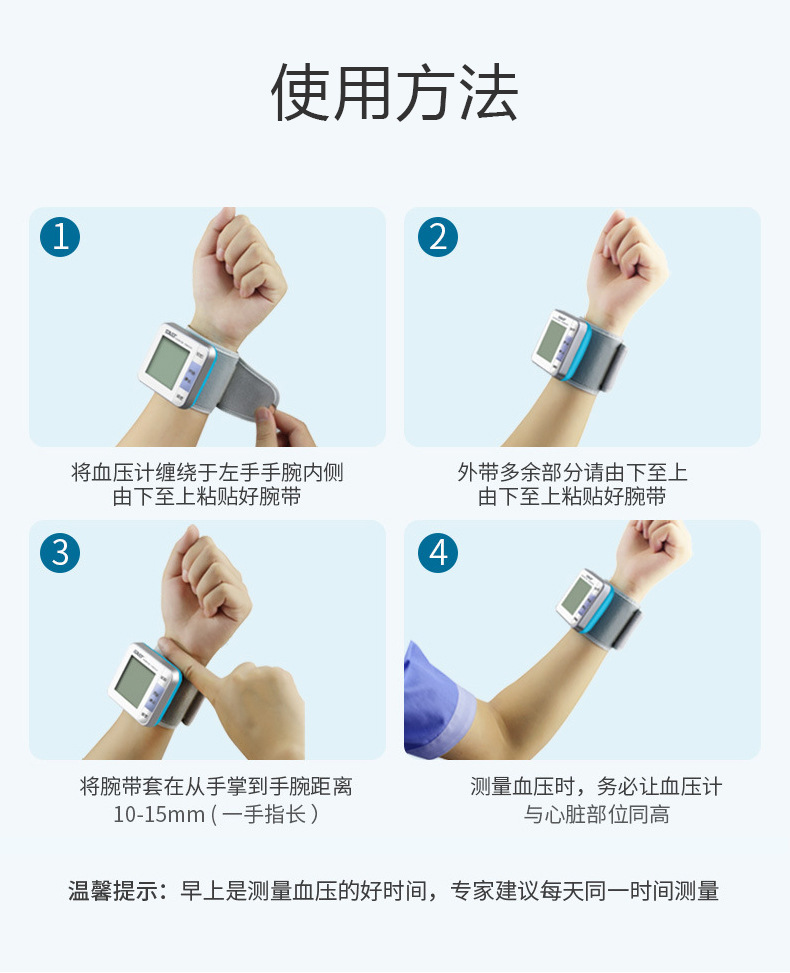 使用方法

1

将血压计缠绕于左手手腕内侧
由下至上粘贴好腕带

2

外带多余部分请由下至上
由下至上粘贴好腕带

3

将腕带套在从手掌到手腕距离
10-15mm（一手指长）

4

测量血压时，务必让血压计
与心脏部位同高

温馨提示：早上是测量血压的好时间，专家建议每天同一时间测量