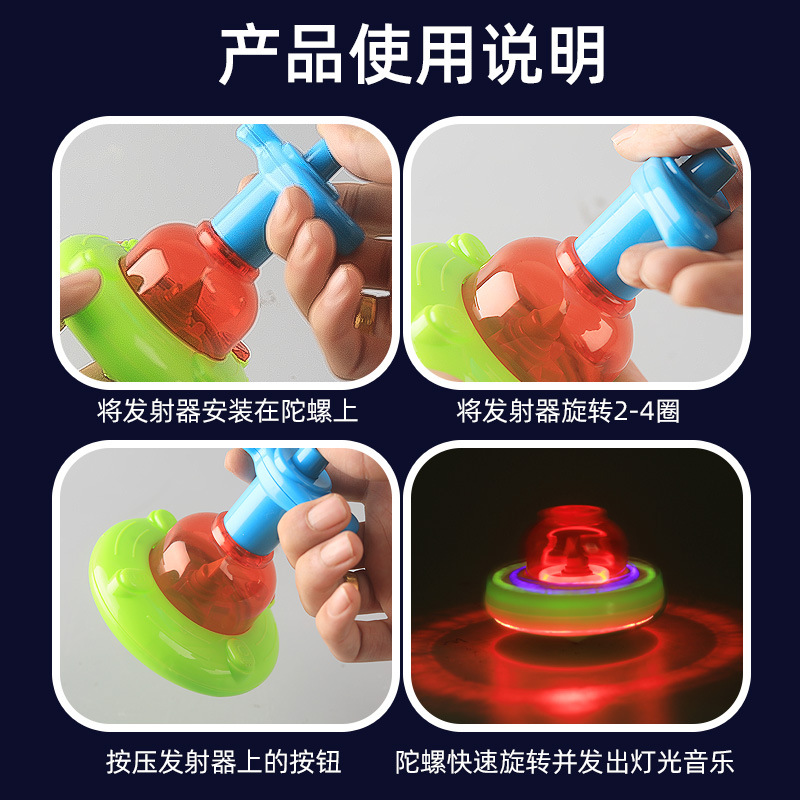 产品使用说明

将发射器安装在陀螺上

将发射器旋转2-4圈

按压发射器上的按钮

陀螺快速旋转并发出灯光音乐