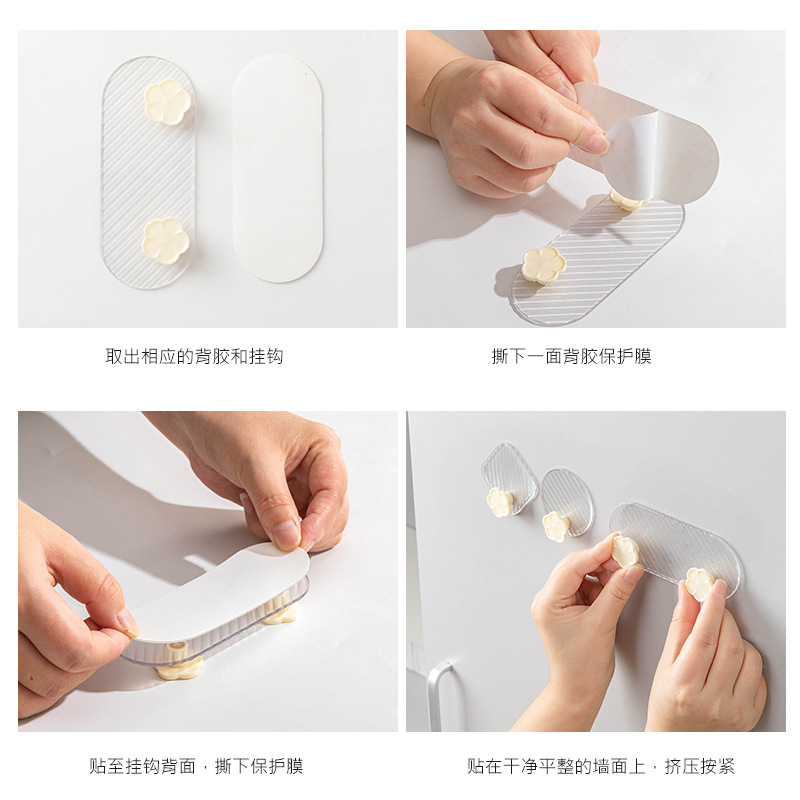 取出相应的背胶和挂钩

撕下一面背胶保护膜

贴至挂钩背面，撕下保护膜

贴在干净平整的墙面上，挤压按紧