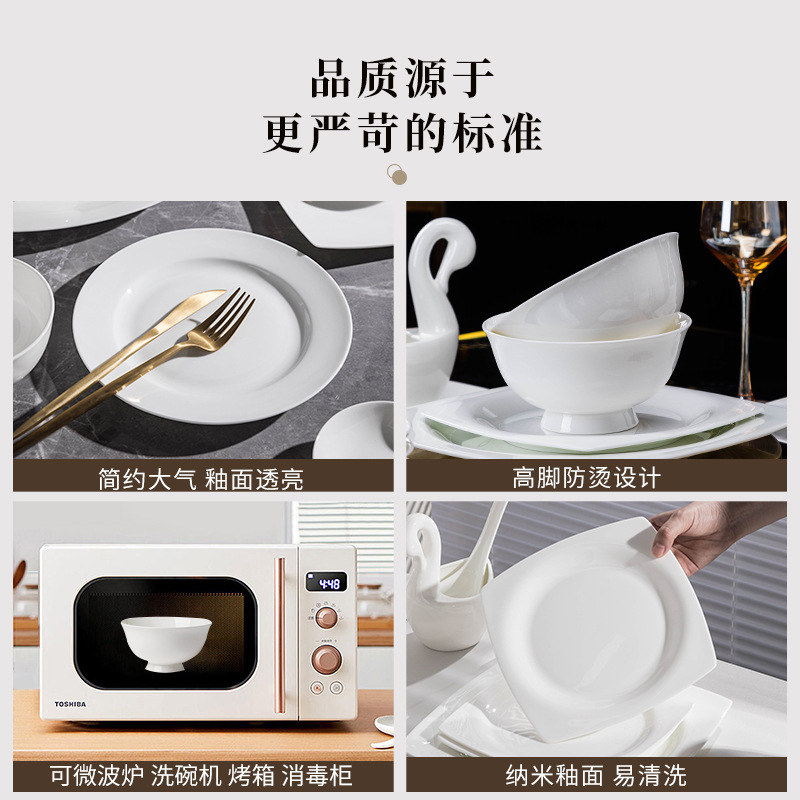 品质源于
更严苛的标准

简约大气 釉面透亮

高脚防烫设计

4:48

TOSHIBA

可微波炉 洗碗机 烤箱 消毒柜

纳米釉面 易清洗