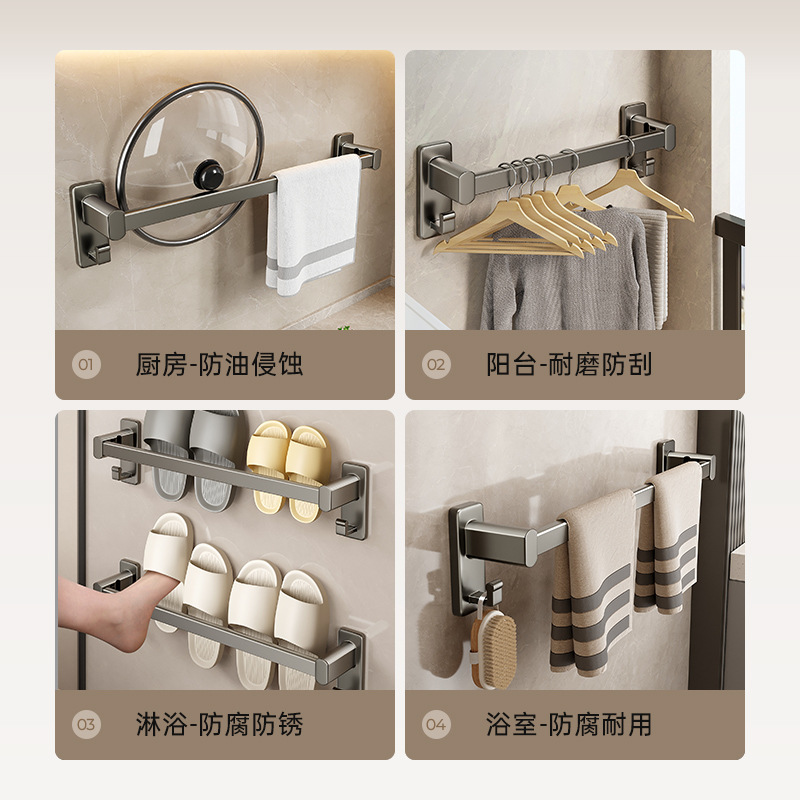 01 厨房-防油侵蚀

02 阳台-耐磨防刮

03 淋浴-防腐防锈

04 浴室-防腐耐用