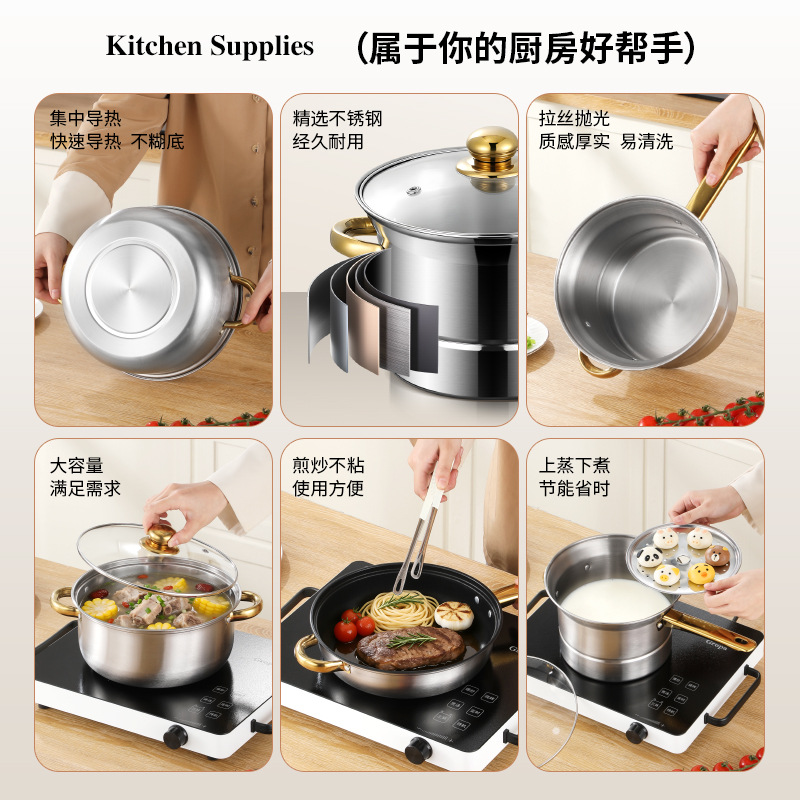 Kitchen Supplies （属于你的厨房好帮手）

集中导热
快速导热 不糊底

精选不锈钢
经久耐用

拉丝抛光
质感厚实 易清洗

大容量
满足需求

煎炒不粘
使用方便

上蒸下煮
节能省时