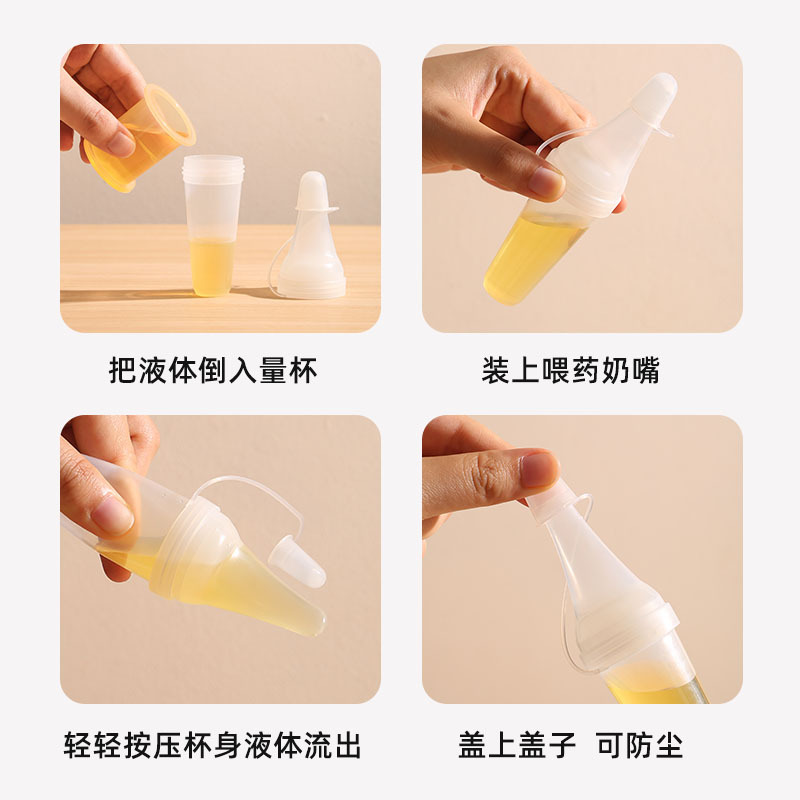 把液体倒入量杯

装上喂药奶嘴

轻轻按压杯身液体流出

盖上盖子 可防尘