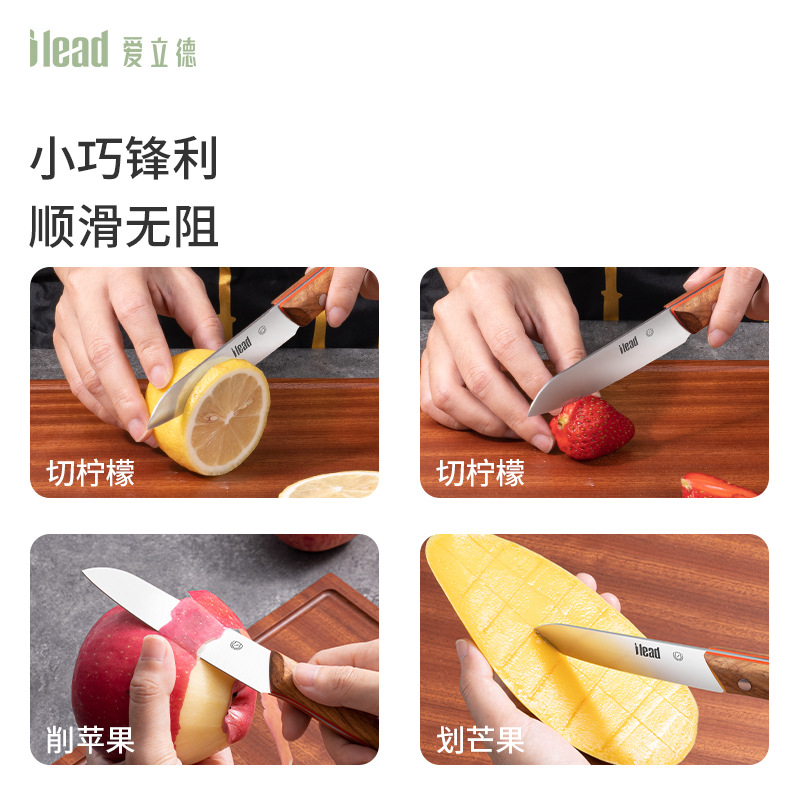 ilead 爱立德

小巧锋利
顺滑无阻

ilead
切柠檬

ilead
切柠檬

削苹果

ilead
划芒果