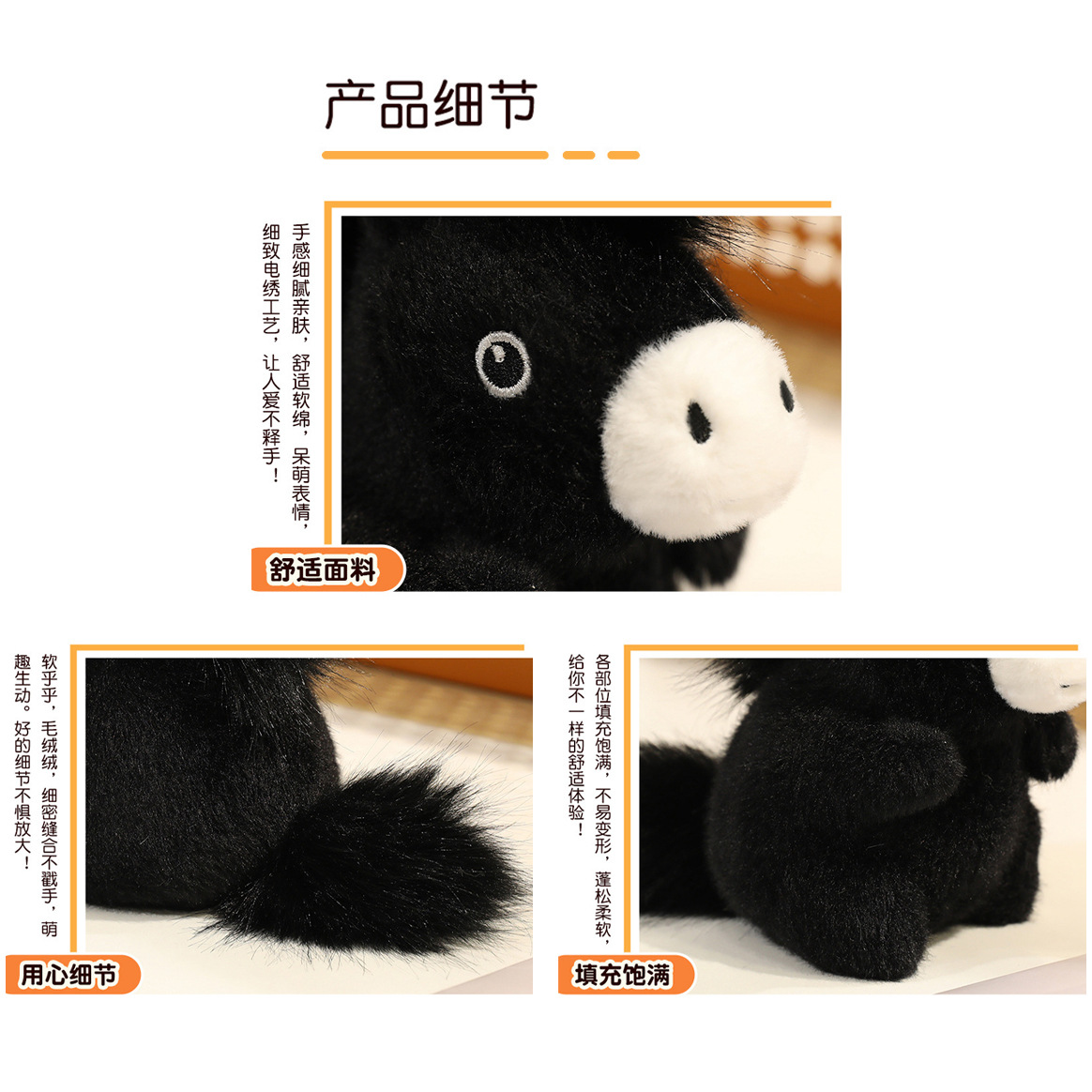 产品细节

手感细腻亲肤，舒适软绵，呆萌表情，细致电绣工艺，让人爱不释手！

舒适面料

软乎乎，毛绒绒，细密缝合不戳手，萌趣生动。好的细节不惧放大！

用心细节

各部位填充饱满，不易变形，蓬松柔软，给你不一样的舒适体验！

填充饱满