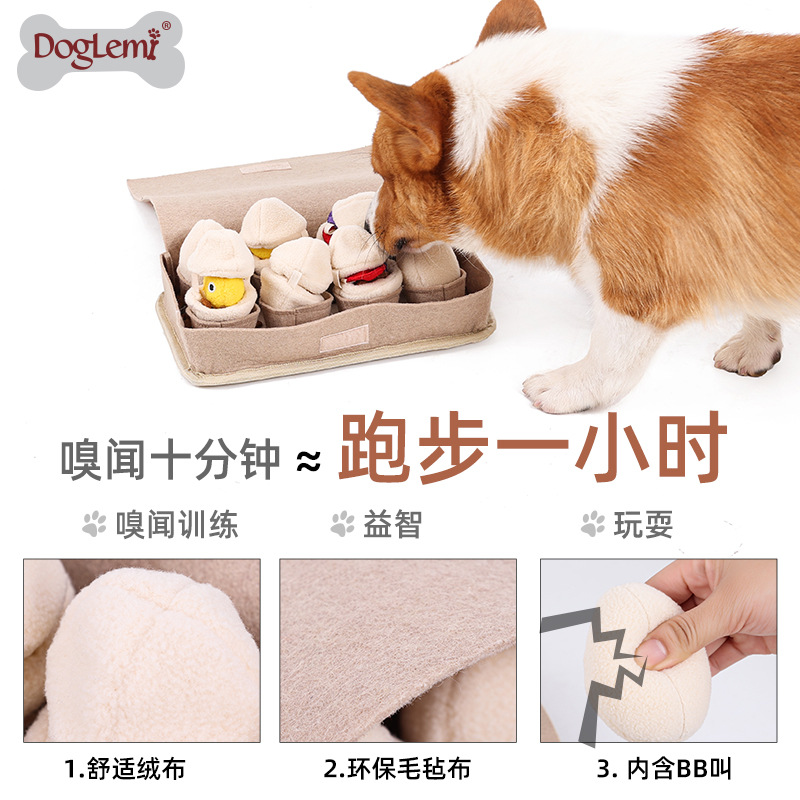 DogLemi®

嗅闻十分钟 ≈ 跑步一小时

嗅闻训练

益智

玩耍

1.舒适绒布

2.环保毛毡布

3. 内含BB叫