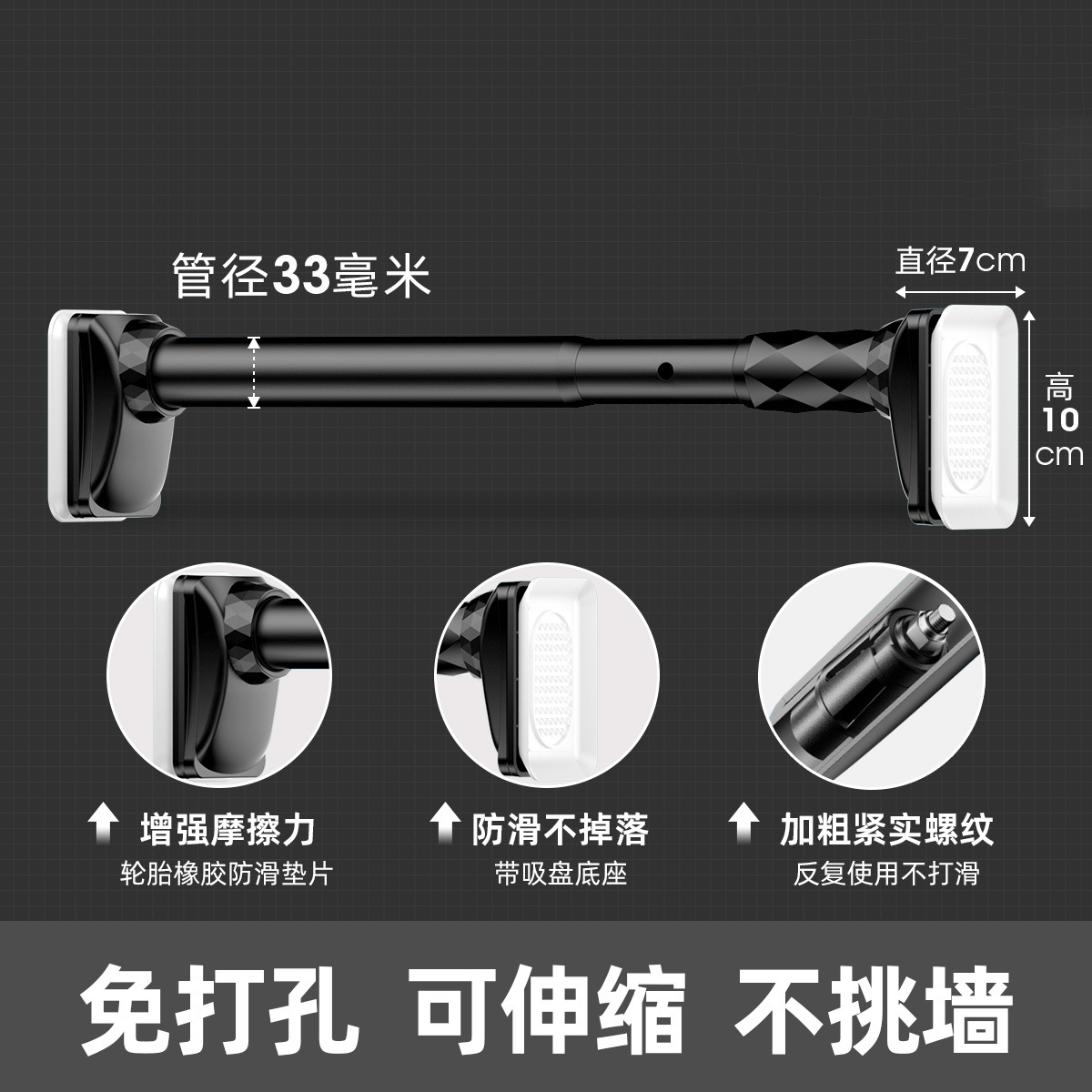 管径33毫米

直径7cm

高
10
cm

增强摩擦力
轮胎橡胶防滑垫片

防滑不掉落
带吸盘底座

加粗紧实螺纹
反复使用不打滑

免打孔 可伸缩 不挑墙