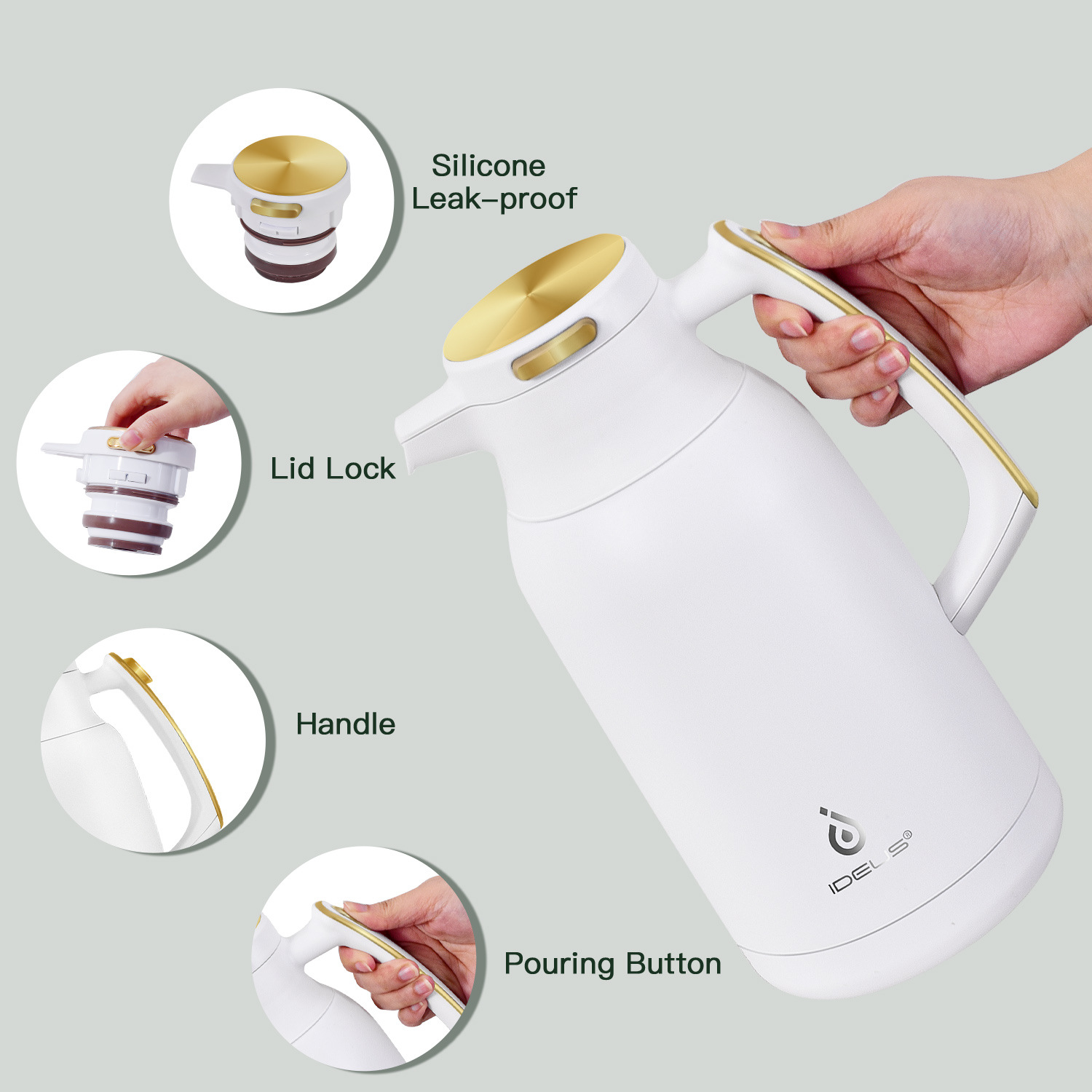 Silicone
Leak-proof

Lid Lock

Handle

Pouring Button

IDEUS®