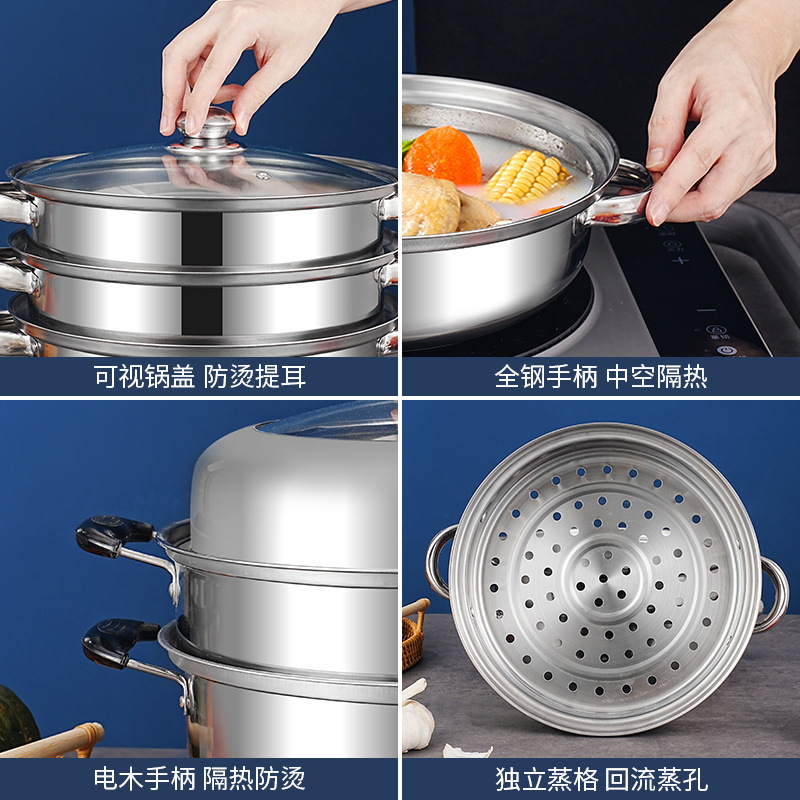 可视锅盖 防烫提耳

全钢手柄 中空隔热

电木手柄 隔热防烫

独立蒸格 回流蒸孔