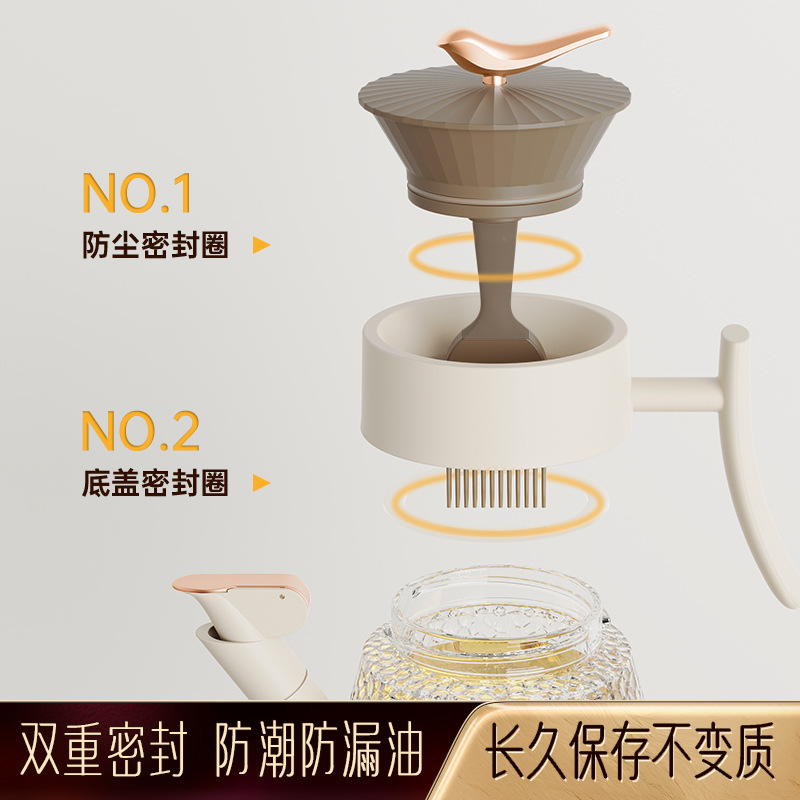 NO.1
防尘密封圈

NO.2
底盖密封圈

双重密封 防潮防漏油

长久保存不变质