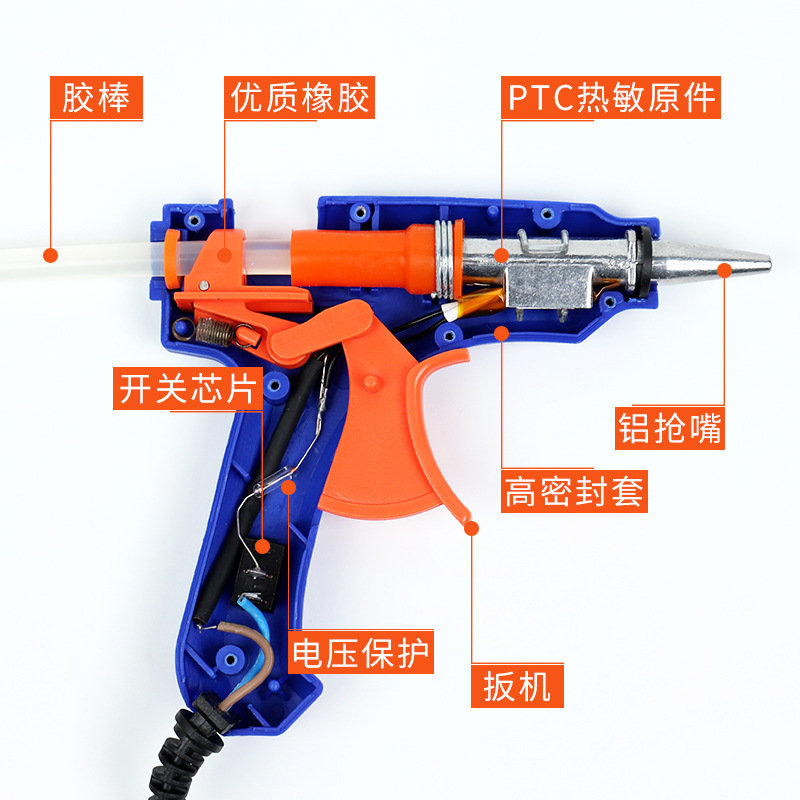 胶棒

优质橡胶

PTC热敏原件

开关芯片

铝抢嘴

高密封套

电压保护

扳机