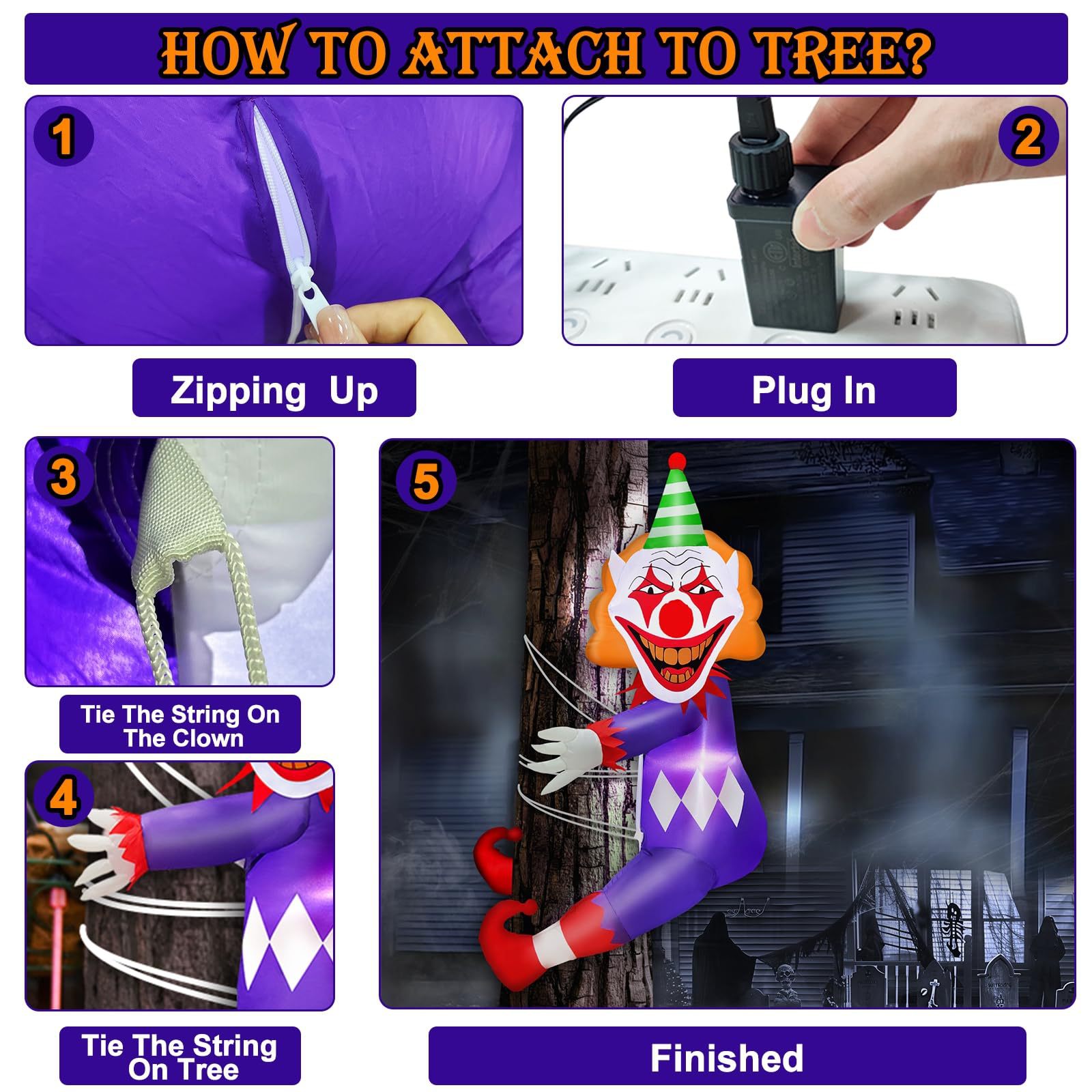 HOW TO ATTACH TO TREE?

1

Zipping Up

2

Plug In

3

Tie The String On The Clown

4

Tie The String On Tree

5

Finished