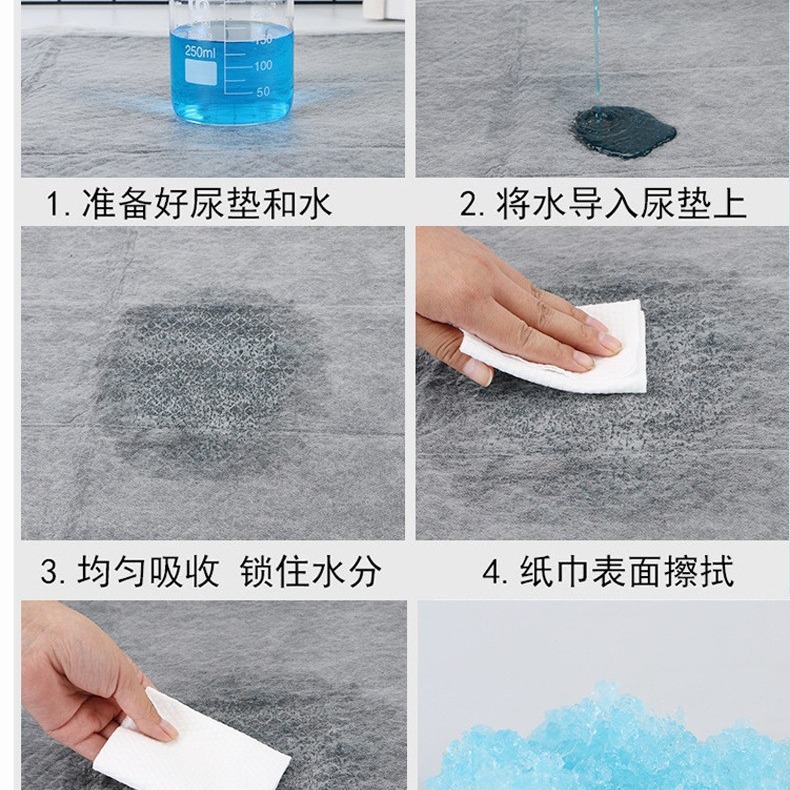 250ml
150
100
50

1. 准备好尿垫和水

2. 将水导入尿垫上

3. 均匀吸收 锁住水分

4. 纸巾表面擦拭