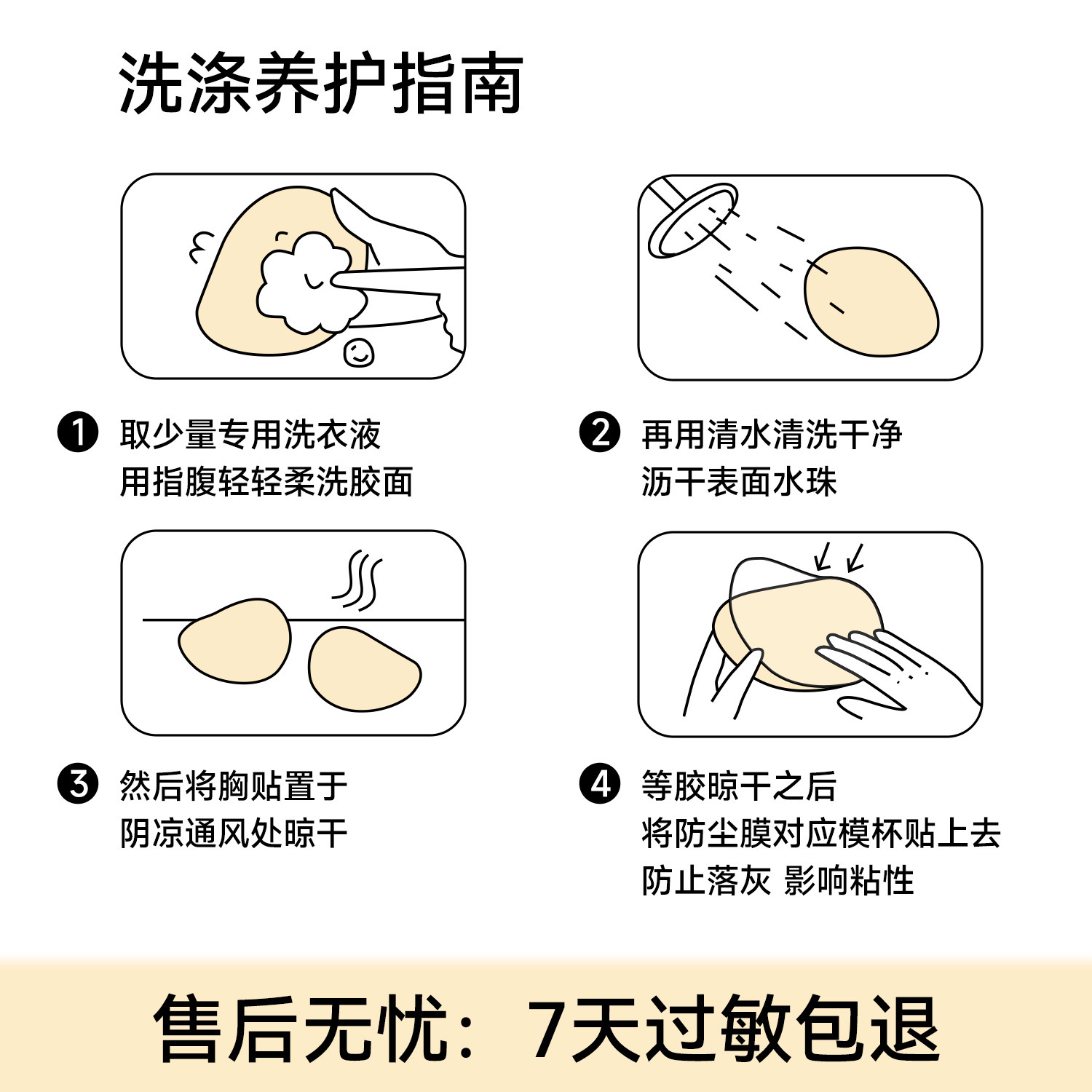 洗涤养护指南

❶ 取少量专用洗衣液
用指腹轻轻柔洗胶面

❷ 再用清水清洗干净
沥干表面水珠

❸ 然后将胸贴置于
阴凉通风处晾干

❹ 等胶晾干之后
将防尘膜对应模杯贴上去
防止落灰 影响粘性

售后无忧：7天过敏包退