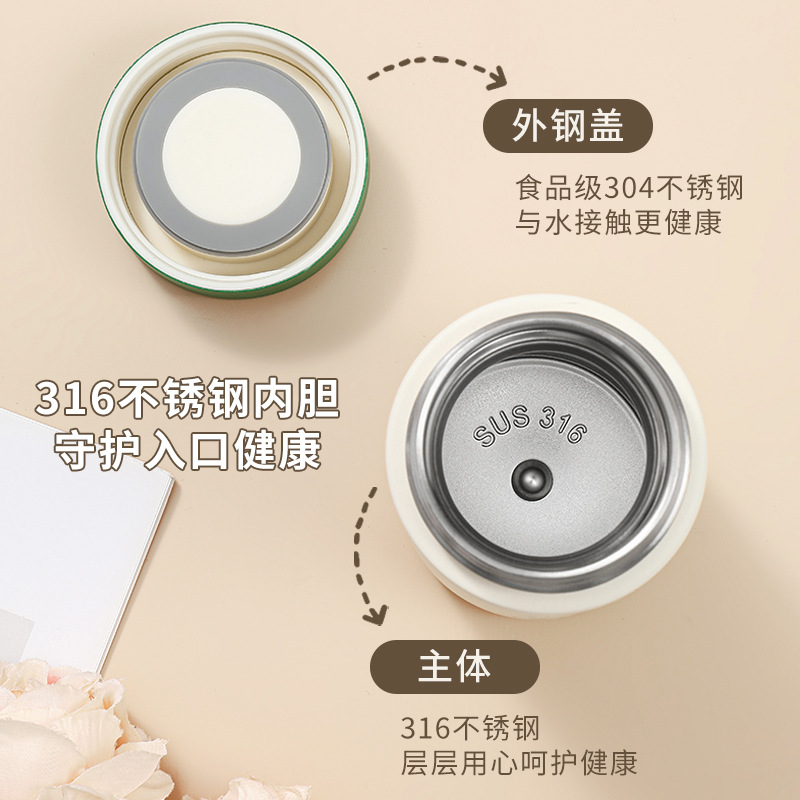 外钢盖

食品级304不锈钢
与水接触更健康

316不锈钢内胆
守护入口健康

SUS 316

主体

316不锈钢
层层用心呵护健康