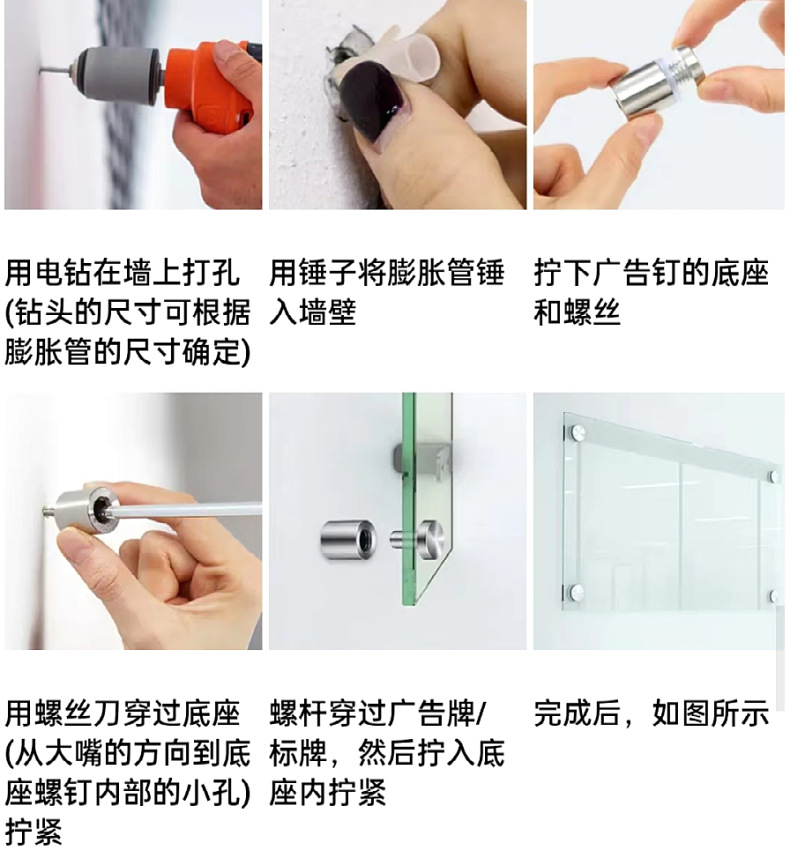 用电钻在墙上打孔(钻头的尺寸可根据膨胀管的尺寸确定)

用锤子将膨胀管锤入墙壁

拧下广告钉的底座和螺丝

用螺丝刀穿过底座(从大嘴的方向到底座螺钉内部的小孔)拧紧

螺杆穿过广告牌/标牌，然后拧入底座内拧紧

完成后，如图所示