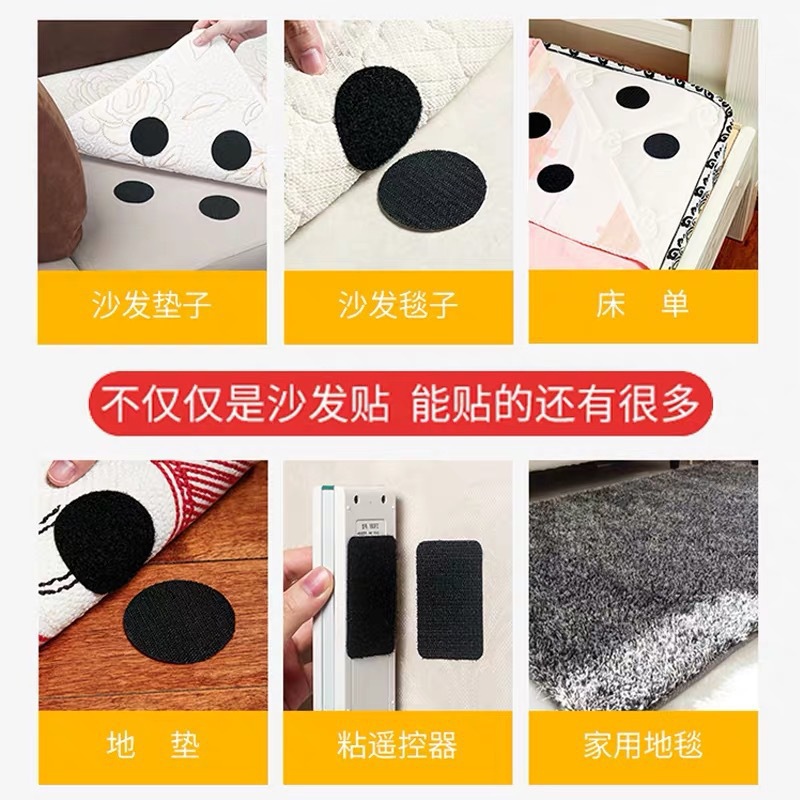 沙发垫子

沙发毯子

床 单

不仅仅是沙发贴 能贴的还有很多

地 垫

粘遥控器

家用地毯