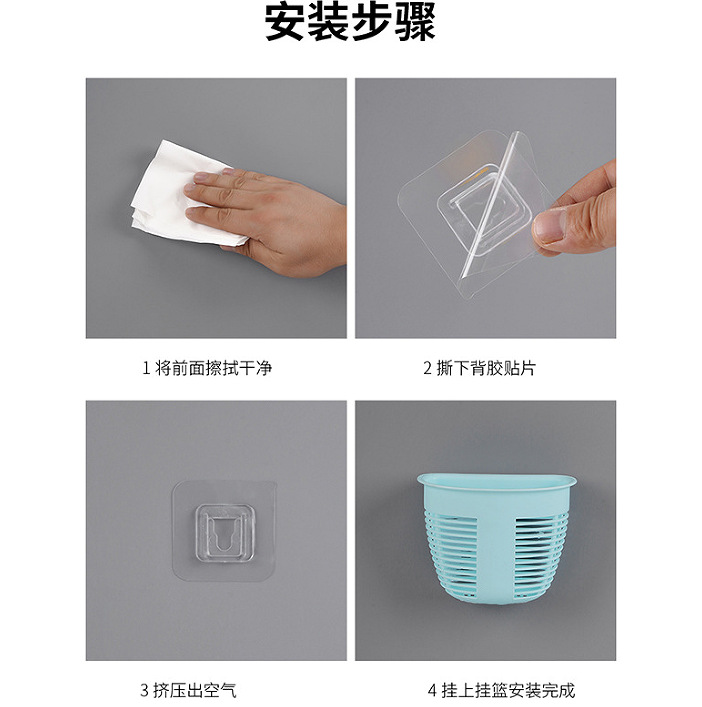 安装步骤

1 将前面擦拭干净

2 撕下背胶贴片

3 挤压出空气

4 挂上挂篮安装完成