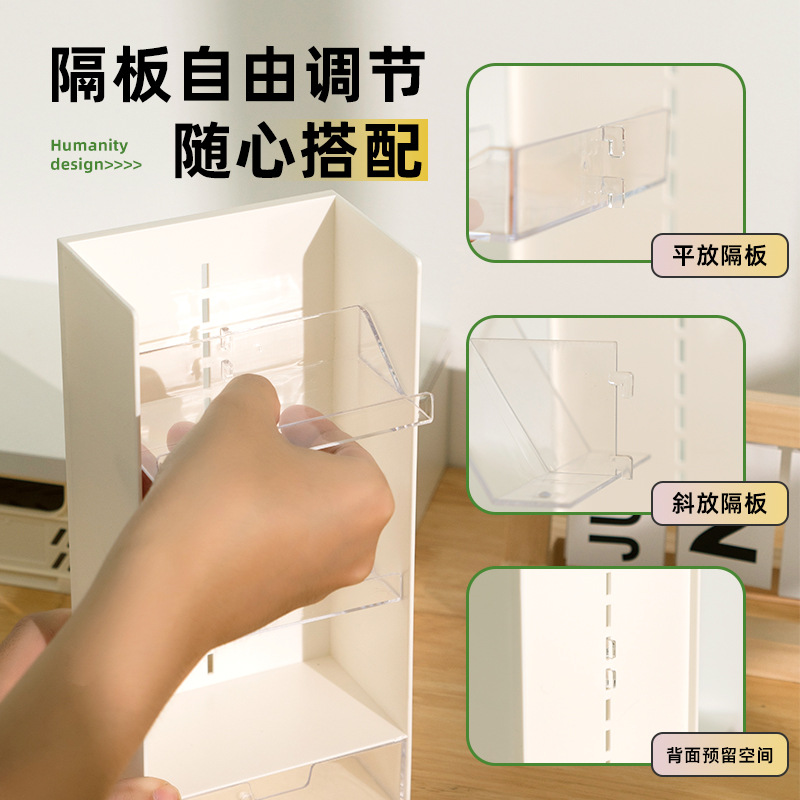 隔板自由调节

Humanity design>>>>

随心搭配

平放隔板

斜放隔板

背面预留空间