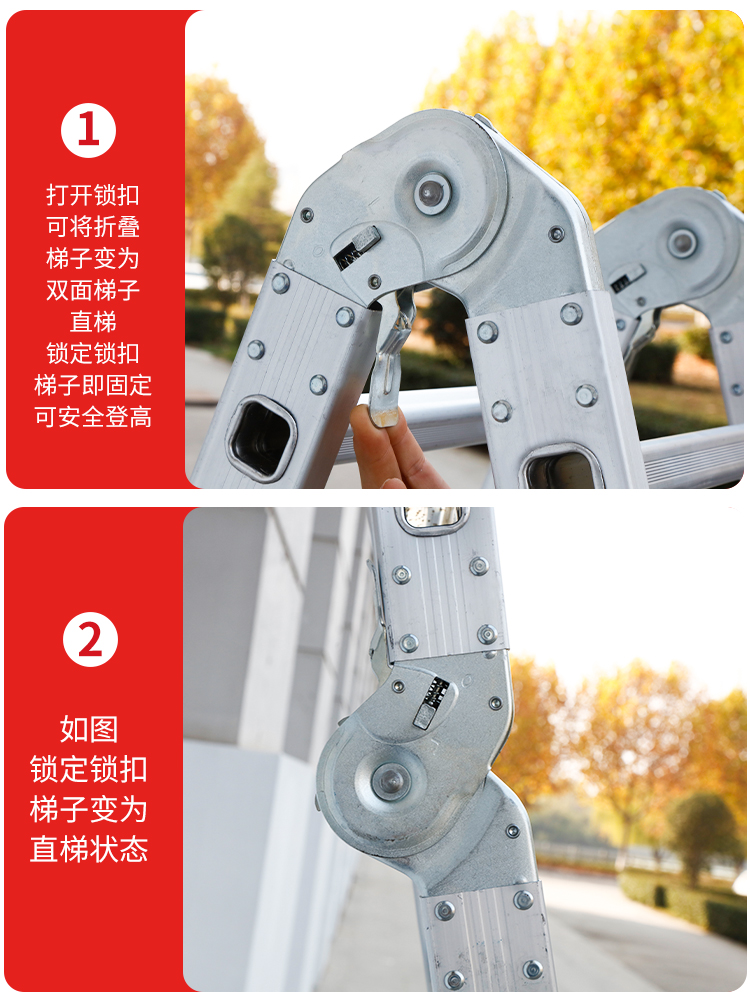 1

打开锁扣
可将折叠
梯子变为
双面梯子
直梯
锁定锁扣
梯子即固定
可安全登高

2

如图
锁定锁扣
梯子变为
直梯状态