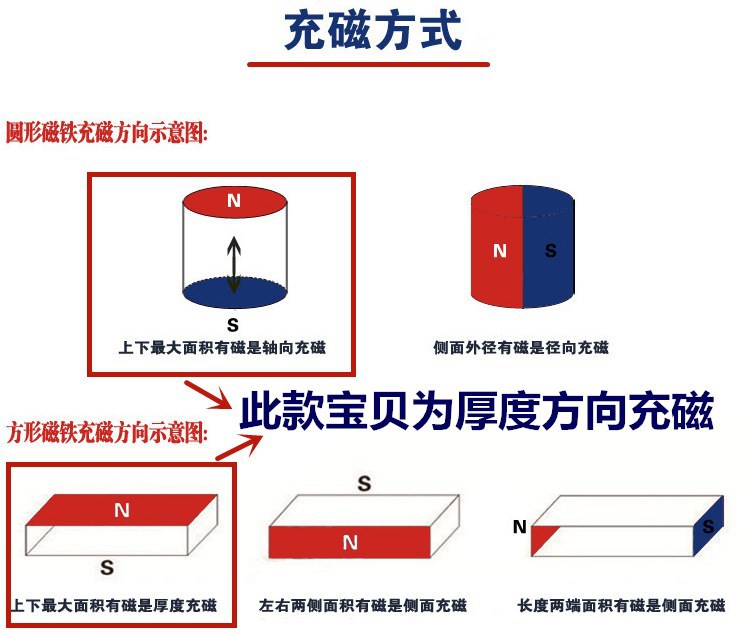 充磁方式

圆形磁铁充磁方向示意图:

N

S

上下最大面积有磁是轴向充磁

N S

侧面外径有磁是径向充磁

此款宝贝为厚度方向充磁

方形磁铁充磁方向示意图:

N

S

上下最大面积有磁是厚度充磁

S

N

左右两侧面积有磁是侧面充磁

N

S

长度两端面积有磁是侧面充磁