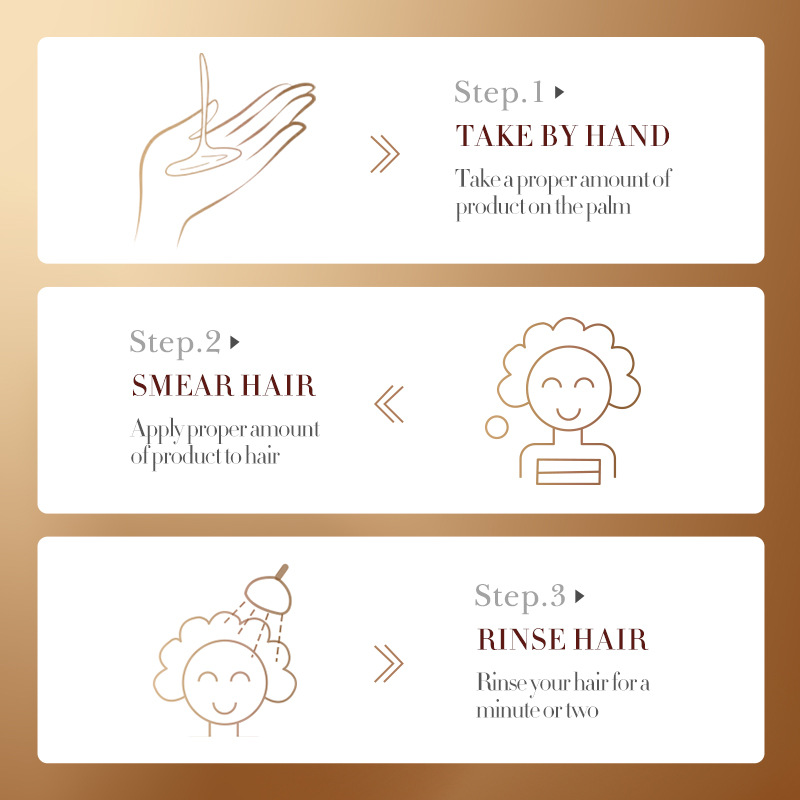 Step.1

TAKE BY HAND

Take a proper amount of product on the palm

Step.2

SMEAR HAIR

Apply proper amount of product to hair

Step.3

RINSE HAIR

Rinse your hair for a minute or two