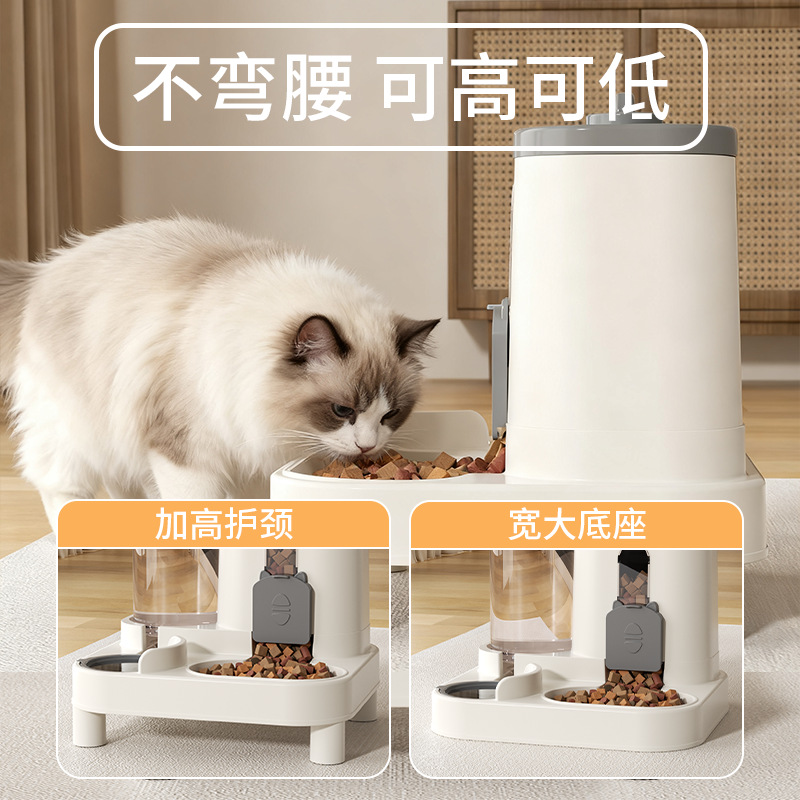 不弯腰 可高可低

加高护颈

宽大底座