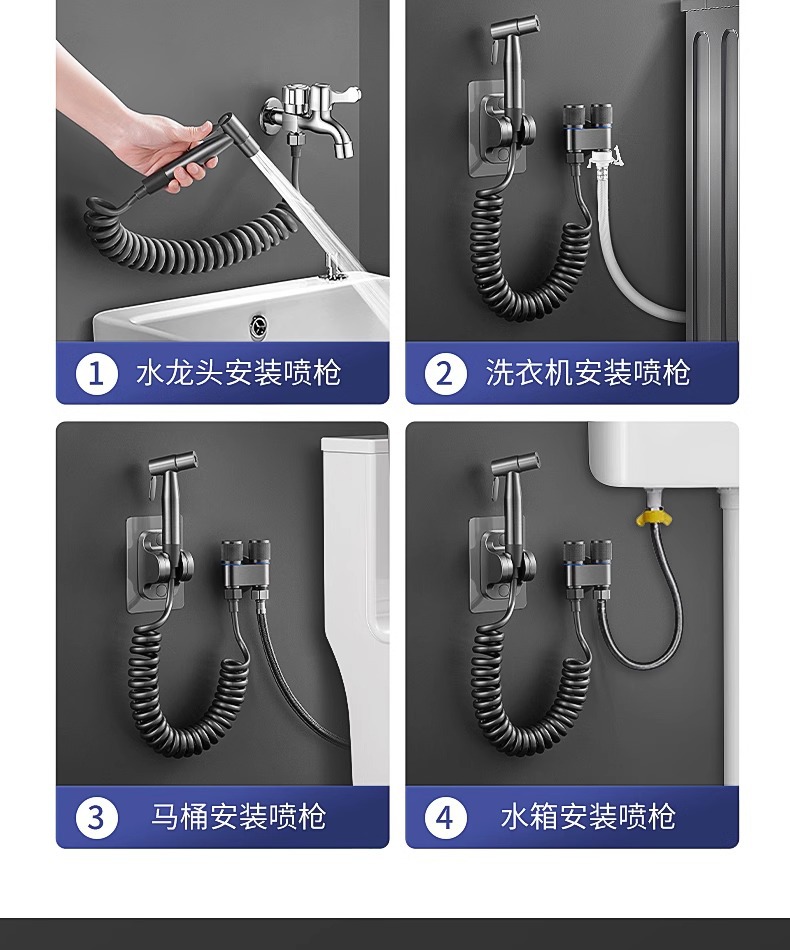 1 水龙头安装喷枪

2 洗衣机安装喷枪

3 马桶安装喷枪

4 水箱安装喷枪