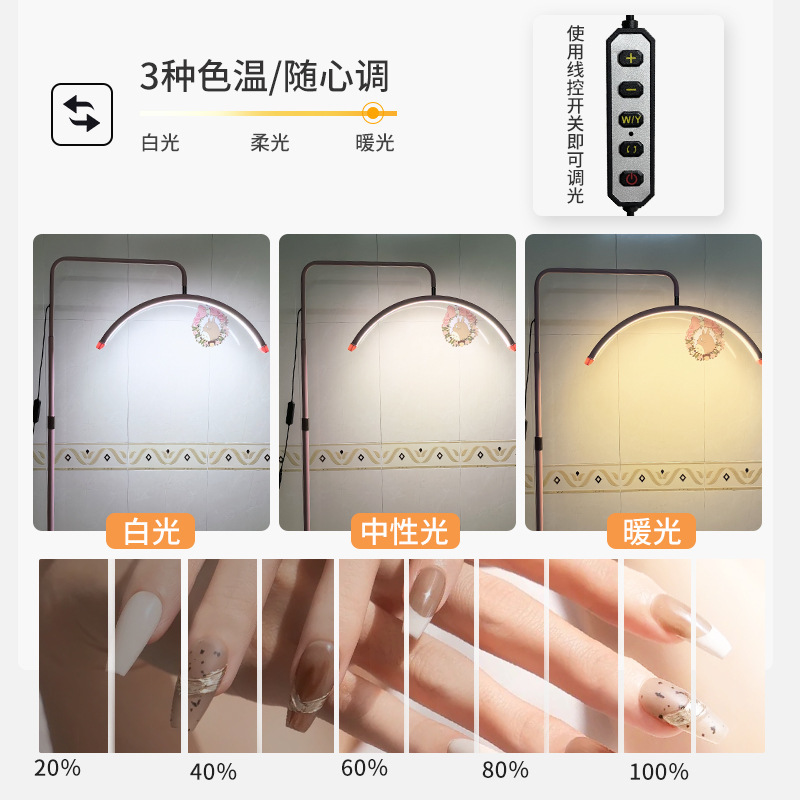 3种色温/随心调

白光 柔光 暖光

使用线控开关即可调光

+
−
W/Y

白光
中性光
暖光

20%
40%
60%
80%
100%