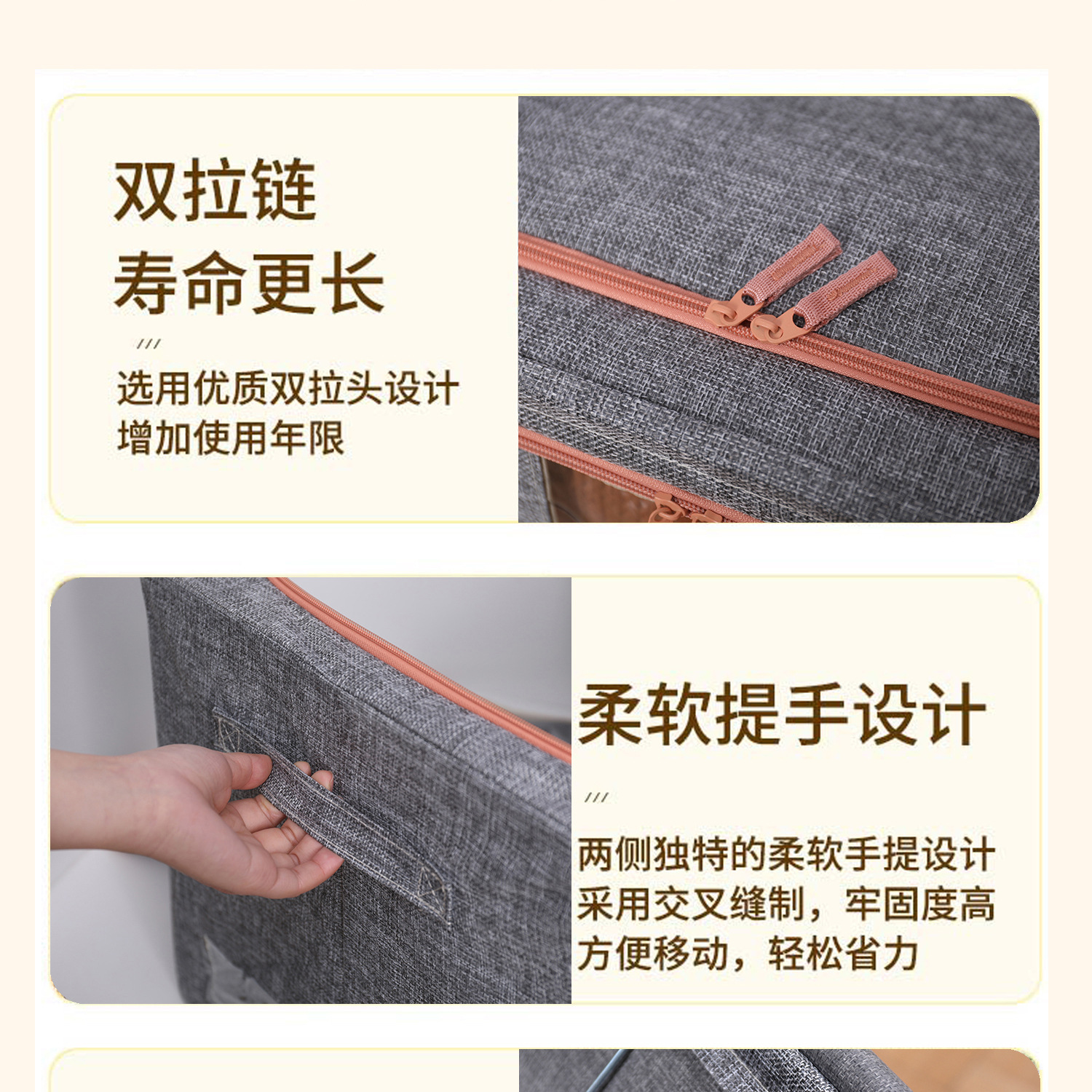 双拉链
寿命更长

///

选用优质双拉头设计
增加使用年限

柔软提手设计

///

两侧独特的柔软手提设计
采用交叉缝制，牢固度高
方便移动，轻松省力