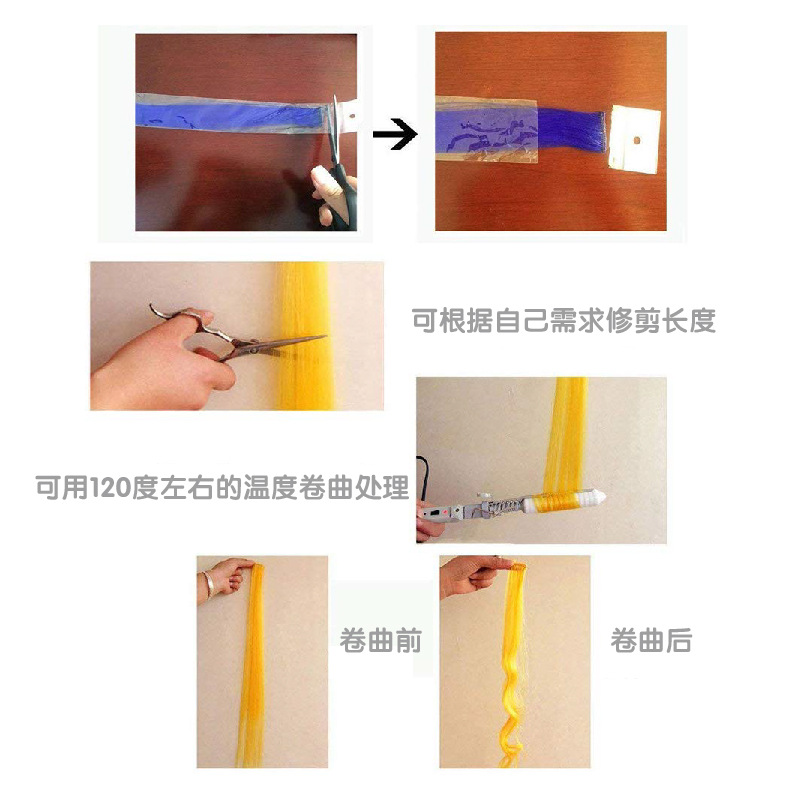 可根据自己需求修剪长度

可用120度左右的温度卷曲处理

卷曲前

卷曲后