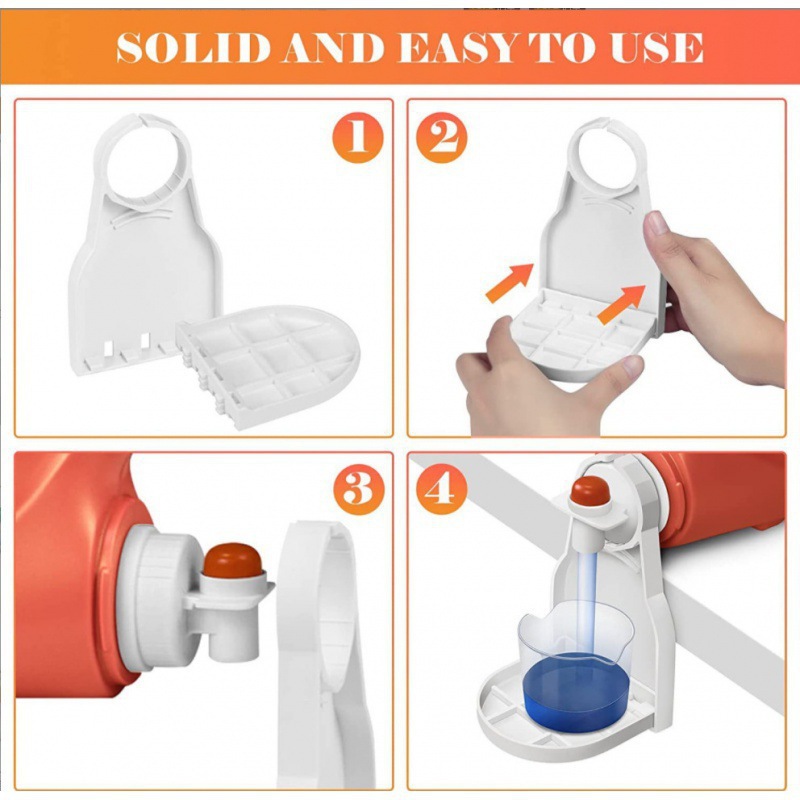 SOLID AND EASY TO USE

1

2

3

4