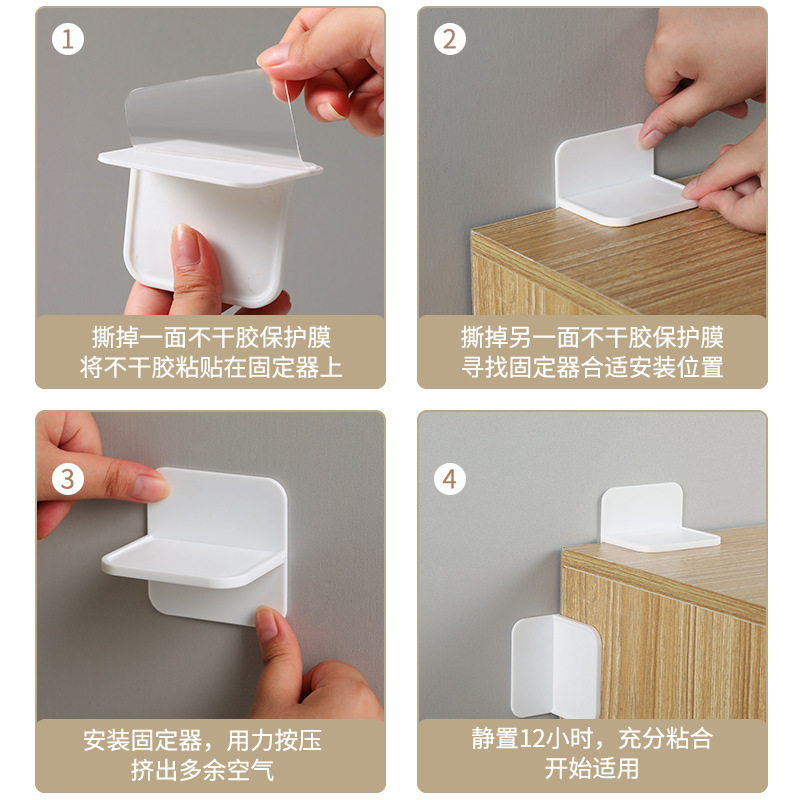 1

撕掉一面不干胶保护膜
将不干胶粘贴在固定器上

2

撕掉另一面不干胶保护膜
寻找固定器合适安装位置

3

安装固定器，用力按压
挤出多余空气

4

静置12小时，充分粘合
开始适用