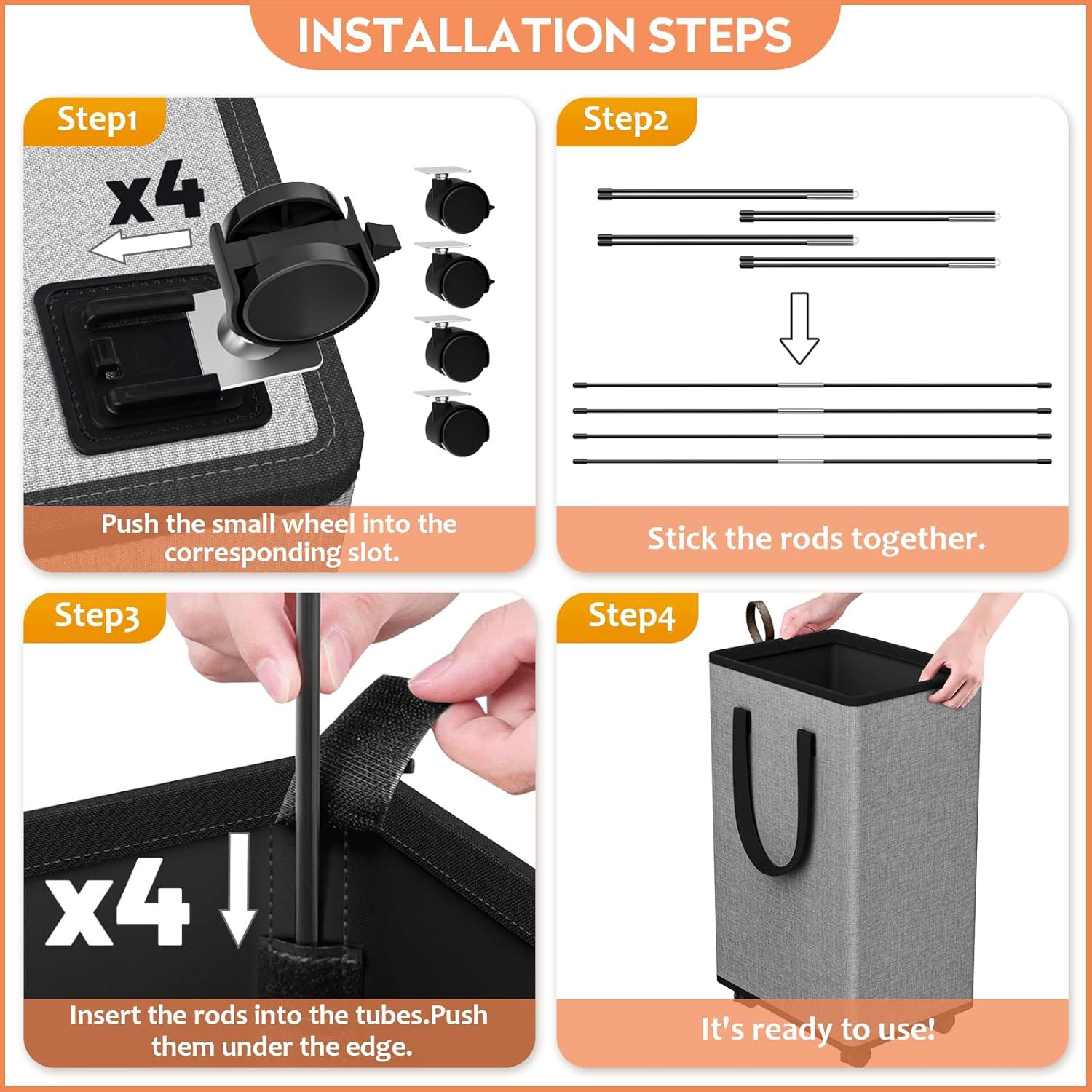 INSTALLATION STEPS

Step1

x4

Push the small wheel into the corresponding slot.

Step2

Stick the rods together.

Step3

x4

Insert the rods into the tubes.Push them under the edge.

Step4

It's ready to use!