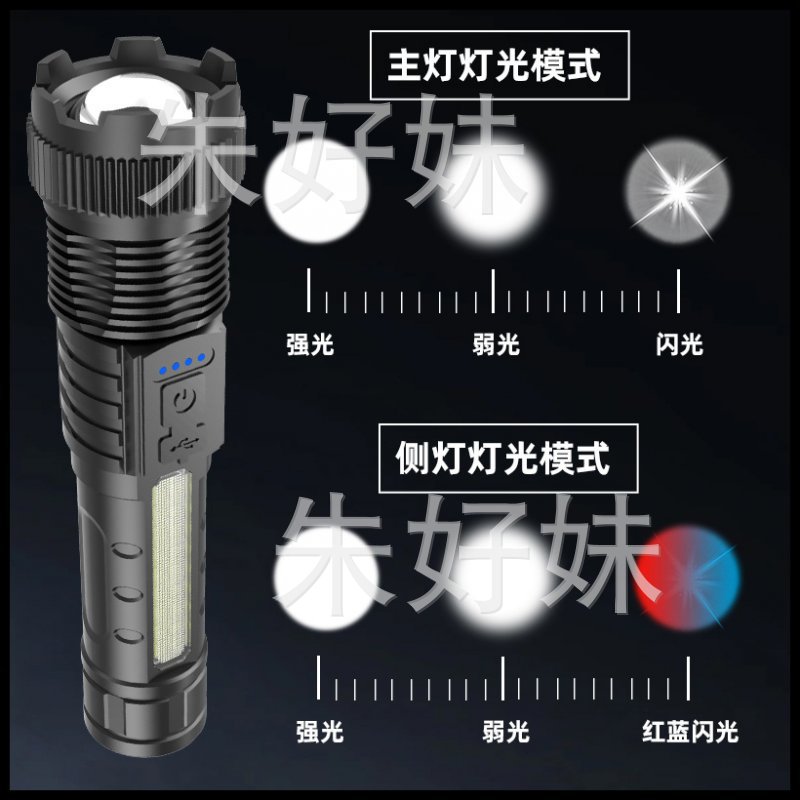 主灯灯光模式

朱好妹

强光 弱光 闪光

侧灯灯光模式

朱好妹

强光 弱光 红蓝闪光