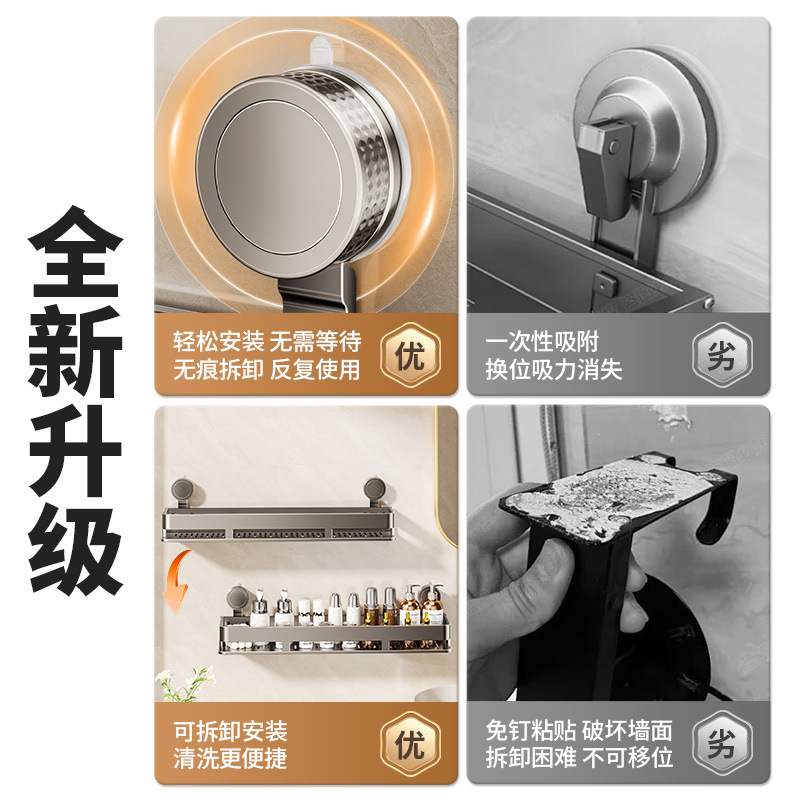 全新升级

轻松安装 无需等待
无痕拆卸 反复使用
优

一次性吸附
换位吸力消失
劣

可拆卸安装
清洗更便捷
优

免钉粘贴 破坏墙面
拆卸困难 不可移位
劣