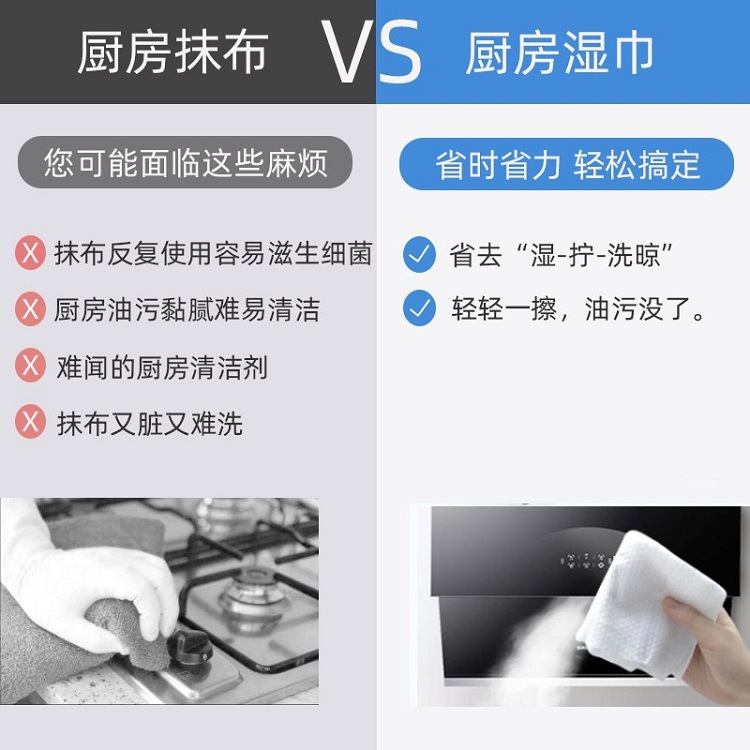 厨房抹布 VS 厨房湿巾

您可能面临这些麻烦

X 抹布反复使用容易滋生细菌
X 厨房油污黏腻难易清洁
X 难闻的厨房清洁剂
X 抹布又脏又难洗

省时省力 轻松搞定

省去“湿-拧-洗晾”
轻轻一擦，油污没了。