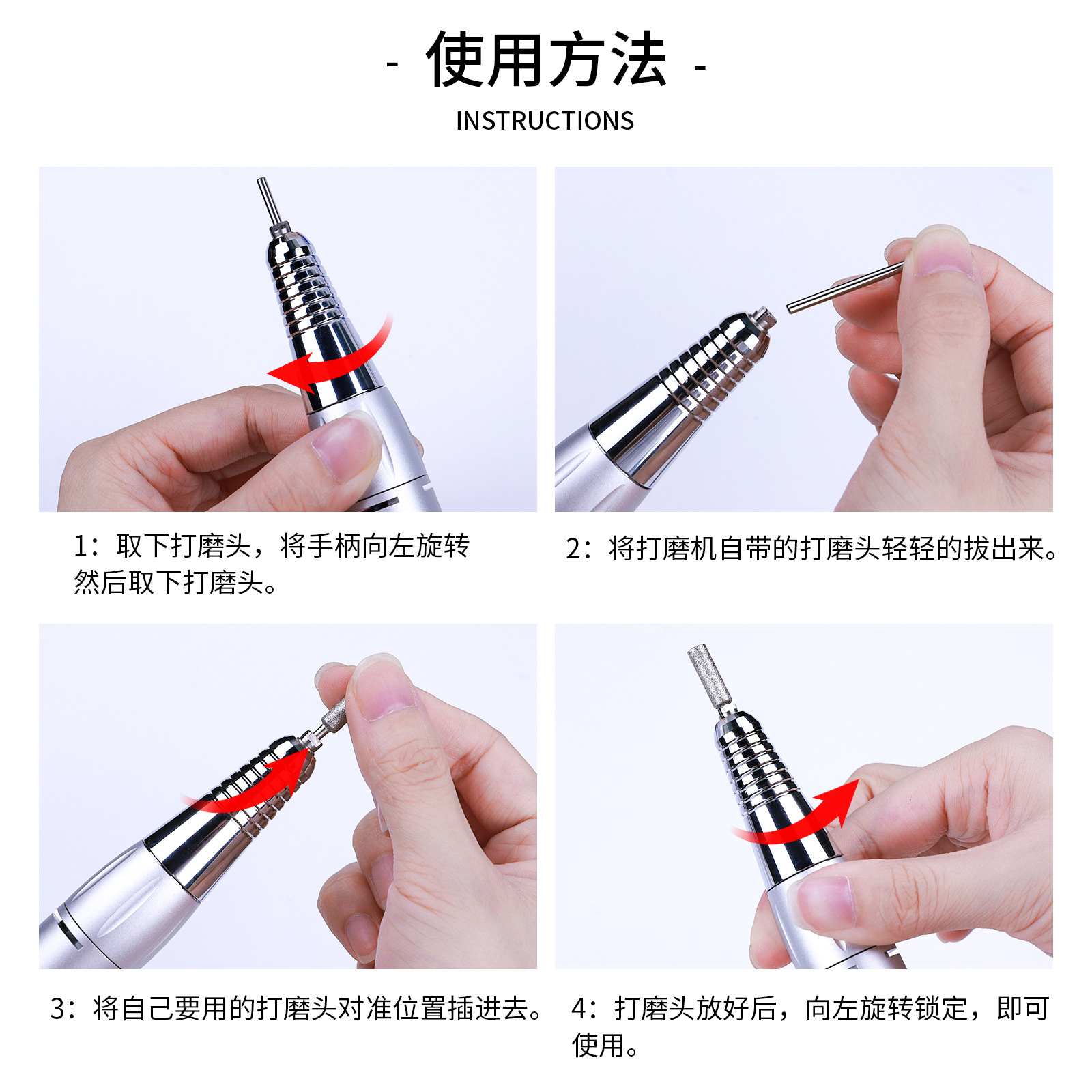 - 使用方法 -

INSTRUCTIONS

1：取下打磨头，将手柄向左旋转然后取下打磨头。

2：将打磨机自带的打磨头轻轻的拔出来。

3：将自己要用的打磨头对准位置插进去。

4：打磨头放好后，向左旋转锁定，即可使用。