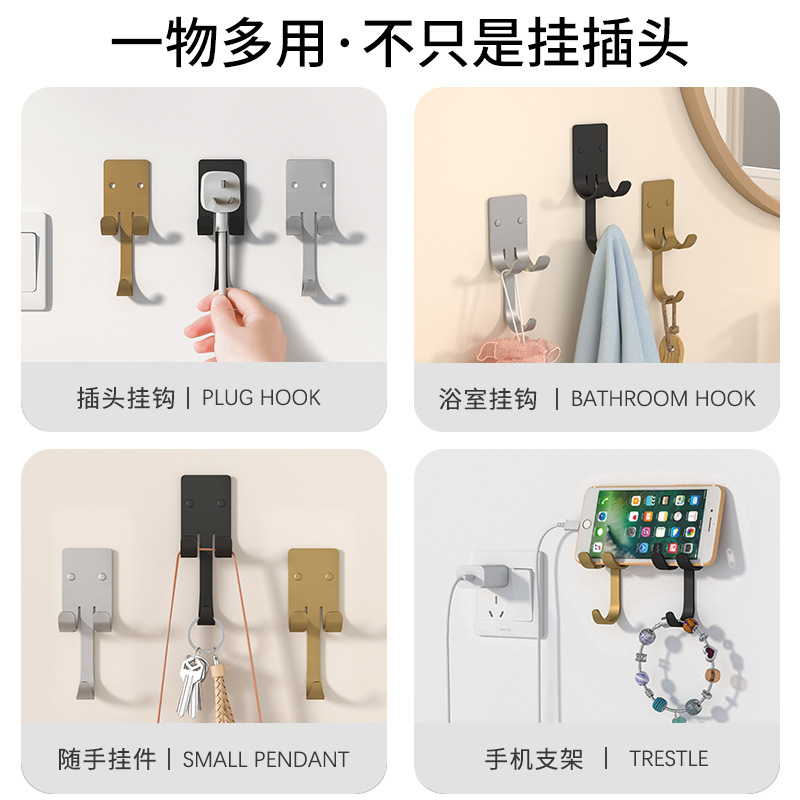 一物多用·不只是挂插头

插头挂钩 | PLUG HOOK

浴室挂钩 | BATHROOM HOOK

随手挂件 | SMALL PENDANT

手机支架 | TRESTLE