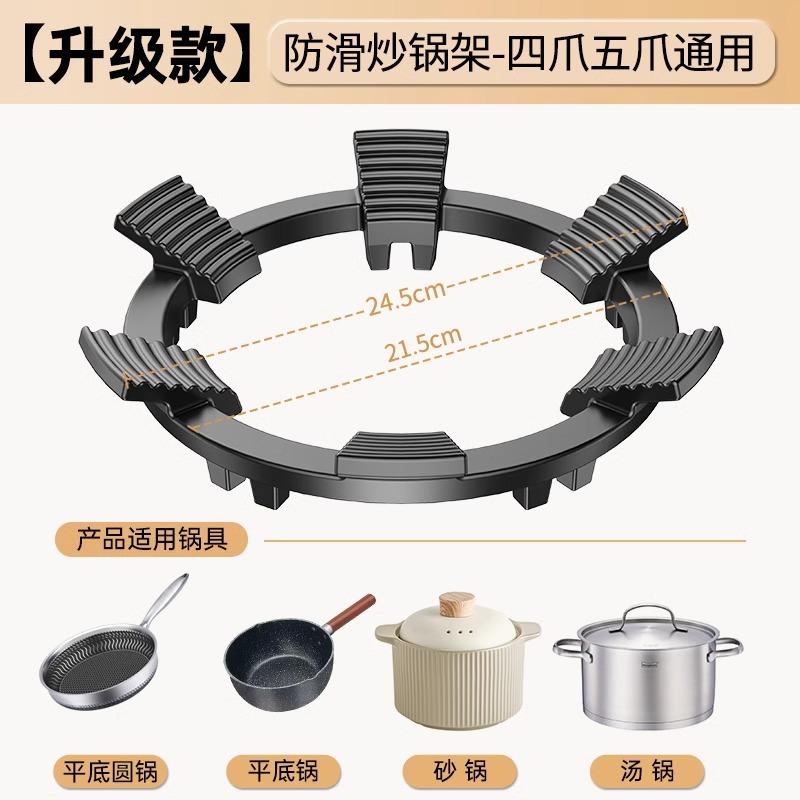 【升级款】 防滑炒锅架-四爪五爪通用

24.5cm

21.5cm

产品适用锅具

平底圆锅

平底锅

砂 锅

汤 锅