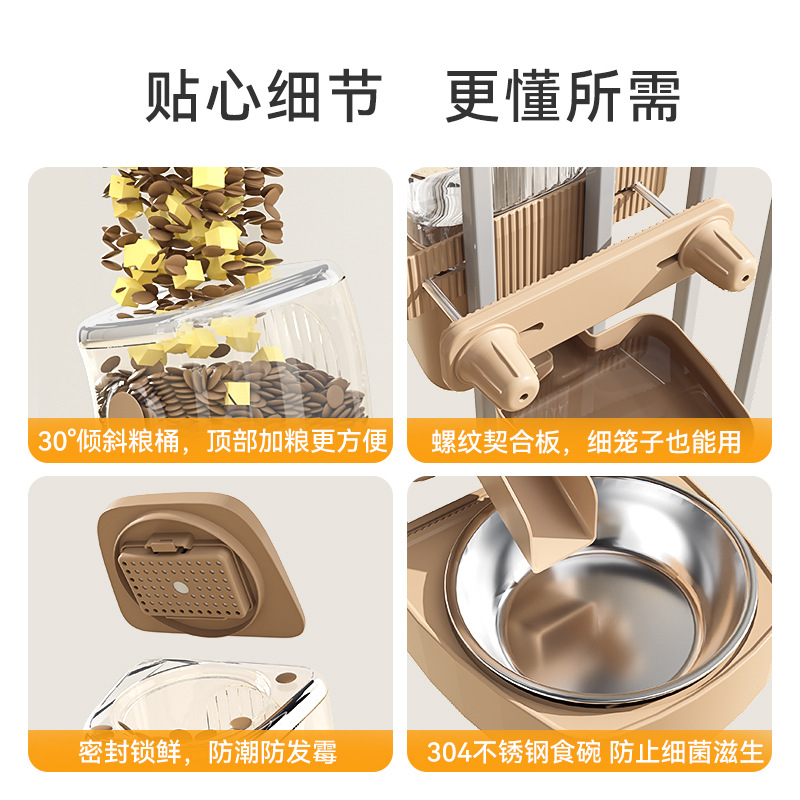 贴心细节 更懂所需

30°倾斜粮桶，顶部加粮更方便

螺纹契合板，细笼子也能用

密封锁鲜，防潮防发霉

304不锈钢食碗 防止细菌滋生