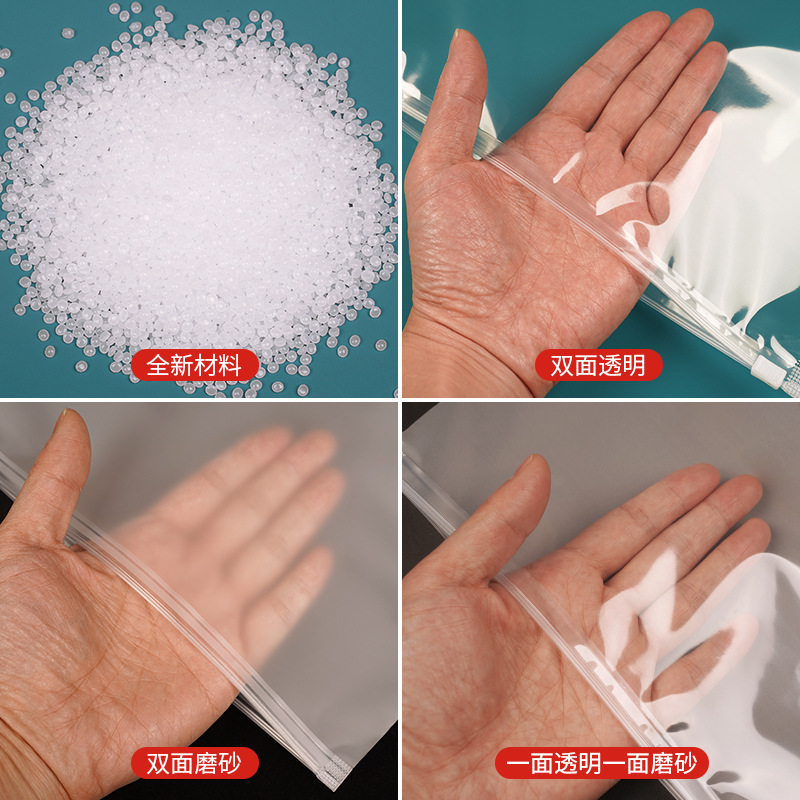 全新材料

双面透明

双面磨砂

一面透明一面磨砂